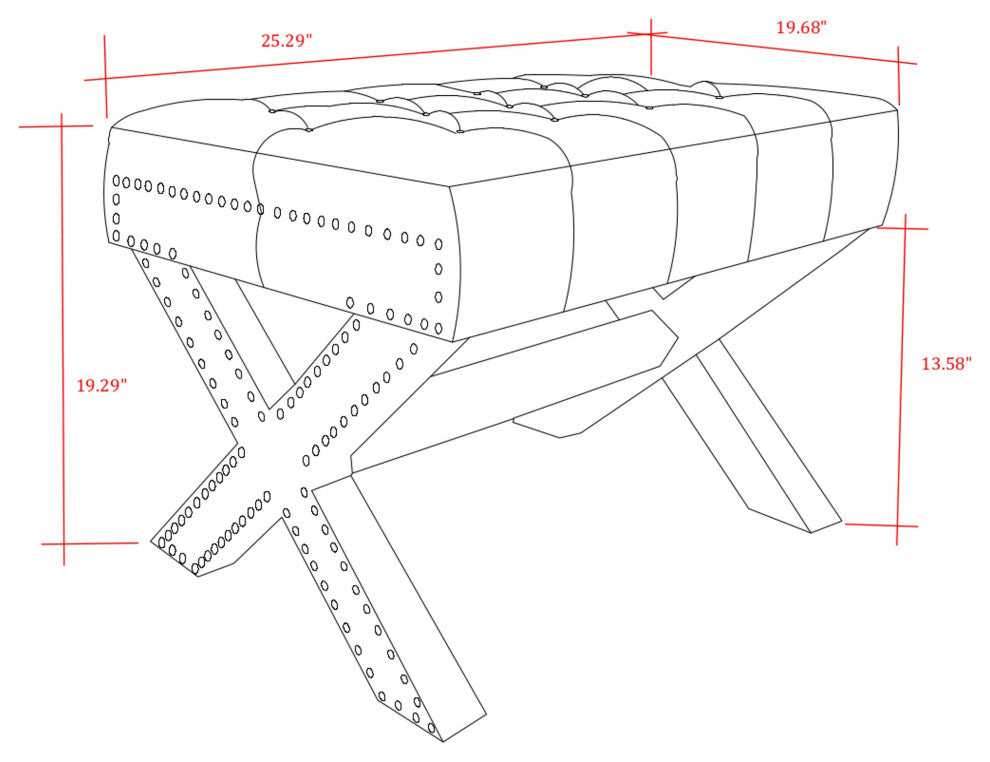 25.29"
19.68"
19.29"
13.58"