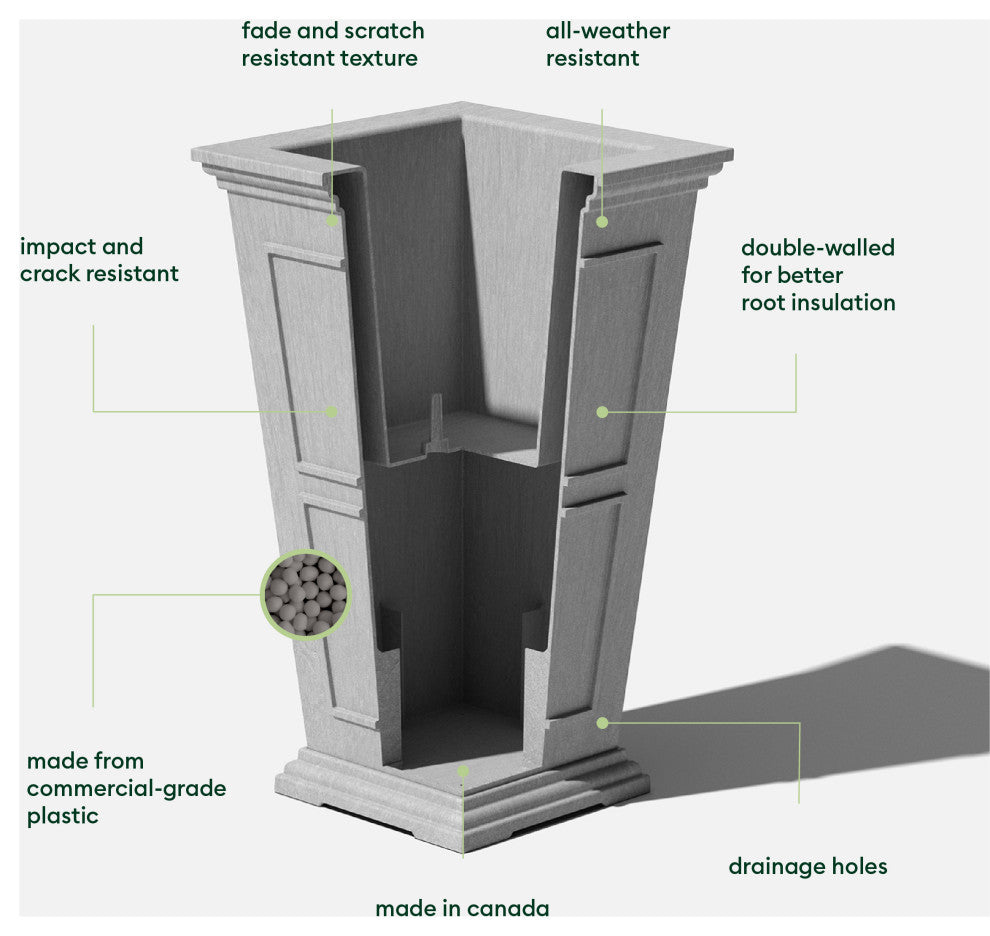 fade and scratch resistant texture

all-weather resistant

impact and crack resistant

double-walled for better root insulation

made from commercial-grade plastic

drainage holes

made in canada