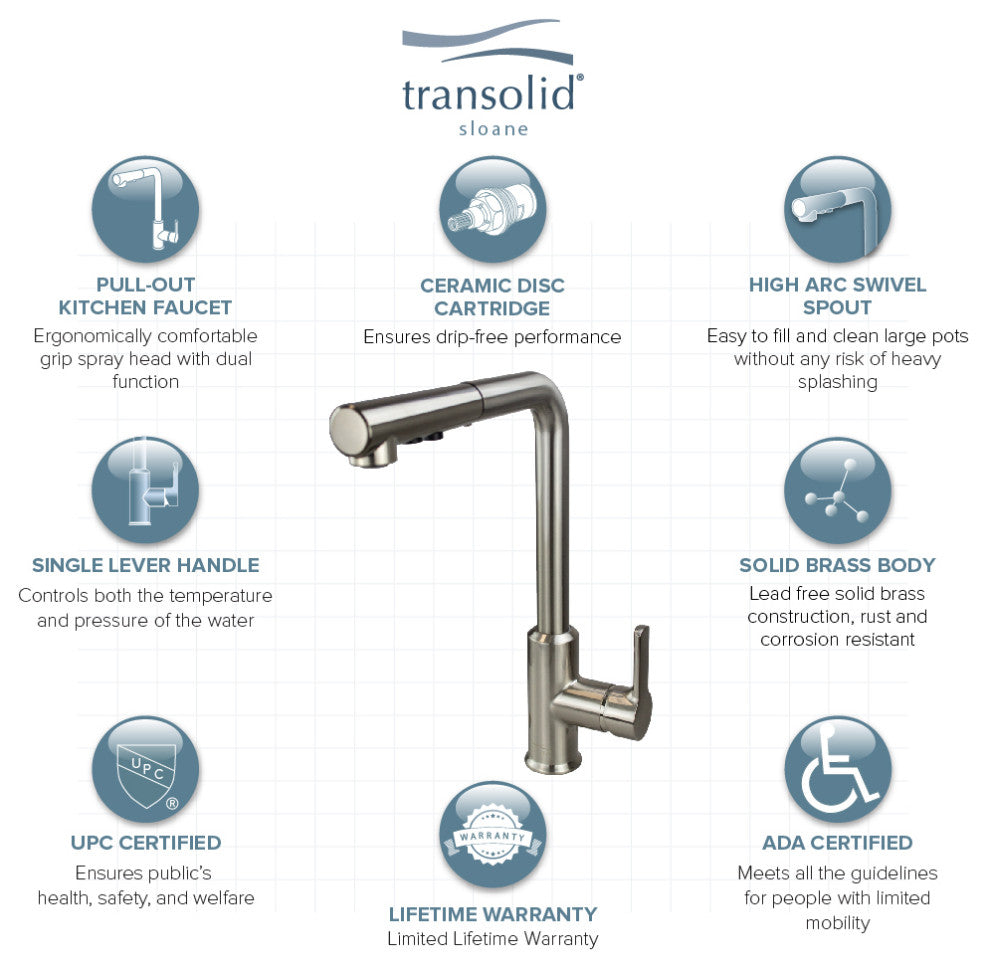 transolid®
sloane

PULL-OUT KITCHEN FAUCET
Ergonomically comfortable grip spray head with dual function

CERAMIC DISC CARTRIDGE
Ensures drip-free performance

HIGH ARC SWIVEL SPOUT
Easy to fill and clean large pots without any risk of heavy splashing

SINGLE LEVER HANDLE
Controls both the temperature and pressure of the water

SOLID BRASS BODY
Lead free solid brass construction, rust and corrosion resistant

UPC
®

UPC CERTIFIED
Ensures public's health, safety, and welfare

WARRANTY

LIFETIME WARRANTY
Limited Lifetime Warranty

ADA CERTIFIED
Meets all the guidelines for people with limited mobility