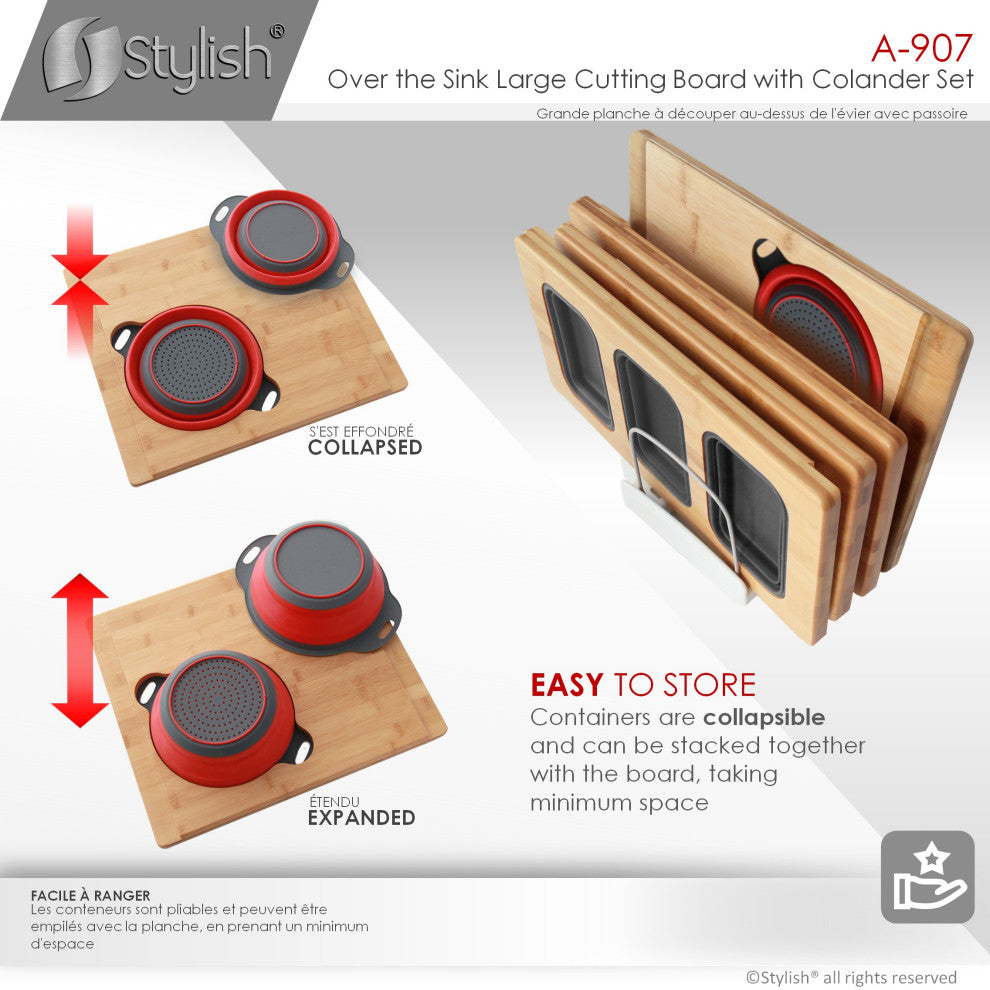 Stylish®

A-907
Over the Sink Large Cutting Board with Colander Set
Grande planche à découper au-dessus de l'évier avec passoire

S'EST EFFONDRÉ
COLLAPSED

ÉTENDU
EXPANDED

EASY TO STORE
Containers are collapsible and can be stacked together with the board, taking minimum space

FACILE À RANGER
Les conteneurs sont pliables et peuvent être empilés avec la planche, en prenant un minimum d'espace

©Stylish® all rights reserved