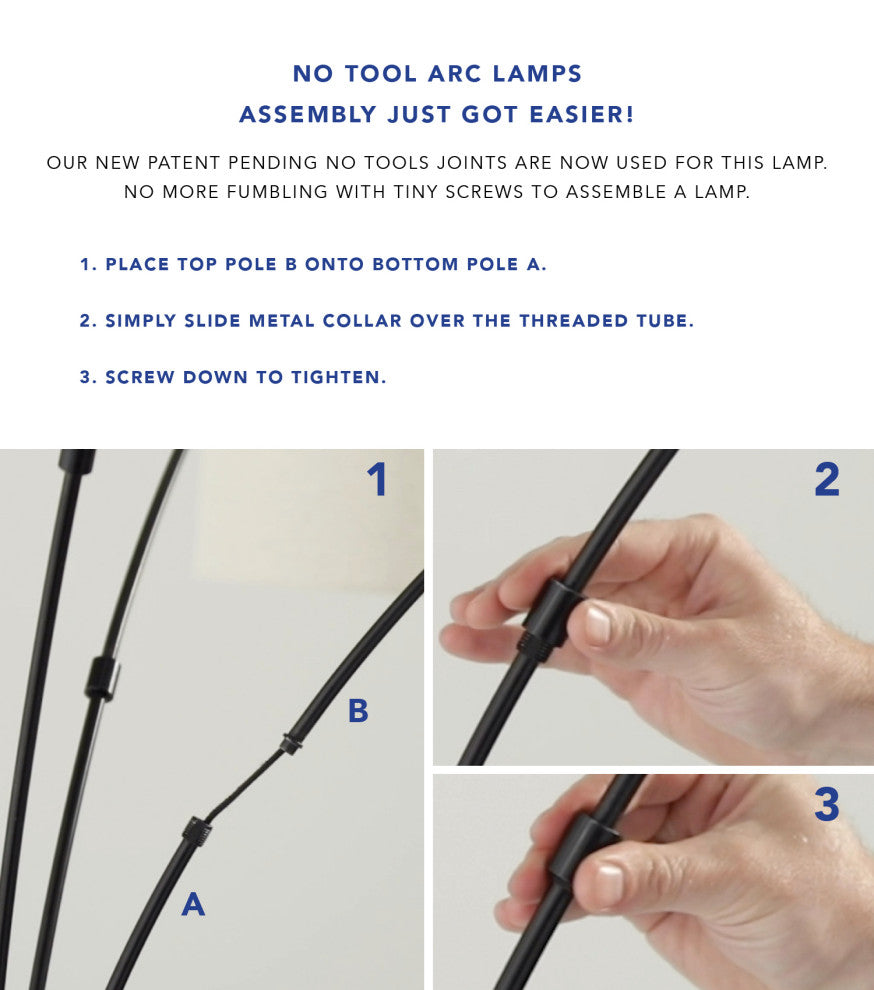 NO TOOL ARC LAMPS
ASSEMBLY JUST GOT EASIER!

OUR NEW PATENT PENDING NO TOOLS JOINTS ARE NOW USED FOR THIS LAMP. NO MORE FUMBLING WITH TINY SCREWS TO ASSEMBLE A LAMP.

1. PLACE TOP POLE B ONTO BOTTOM POLE A.

2. SIMPLY SLIDE METAL COLLAR OVER THE THREADED TUBE.

3. SCREW DOWN TO TIGHTEN.

1

B

A

2

3