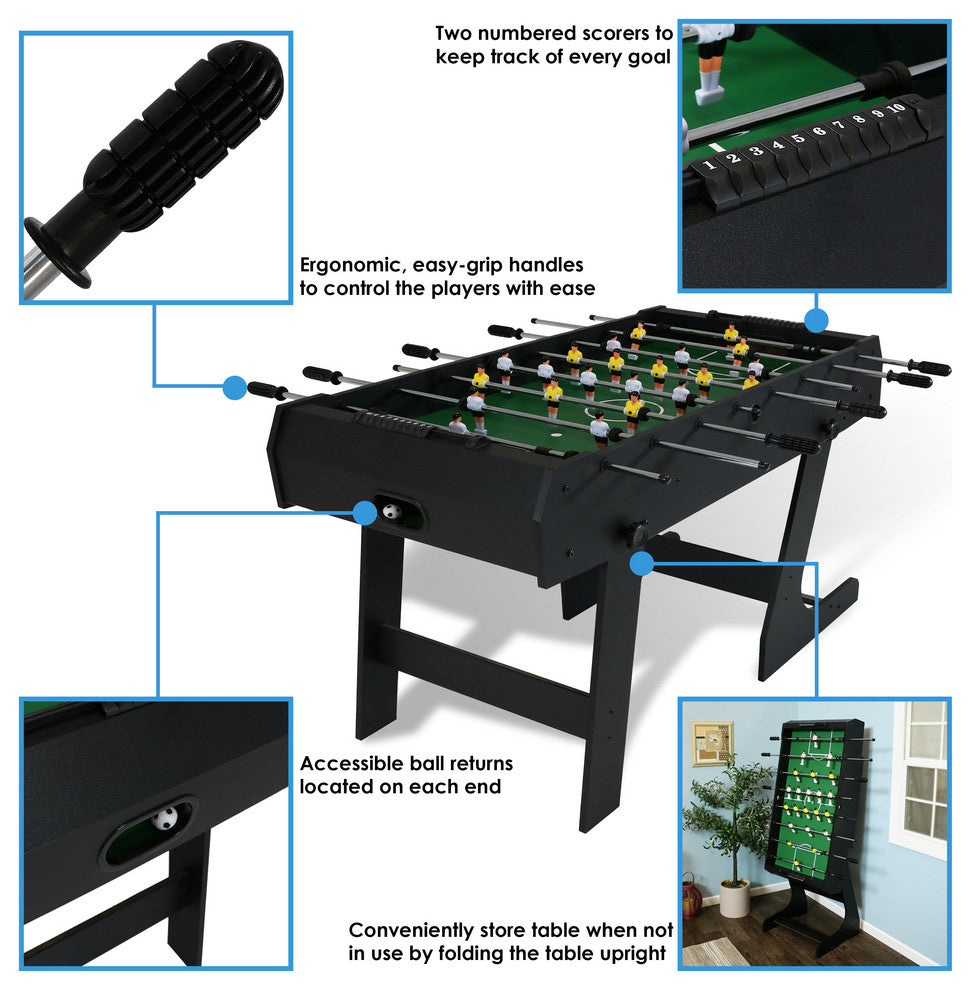 Two numbered scorers to keep track of every goal

1 2 3 4 5 6 7 8 9 10

Ergonomic, easy-grip handles to control the players with ease

Accessible ball returns located on each end

Conveniently store table when not in use by folding the table upright