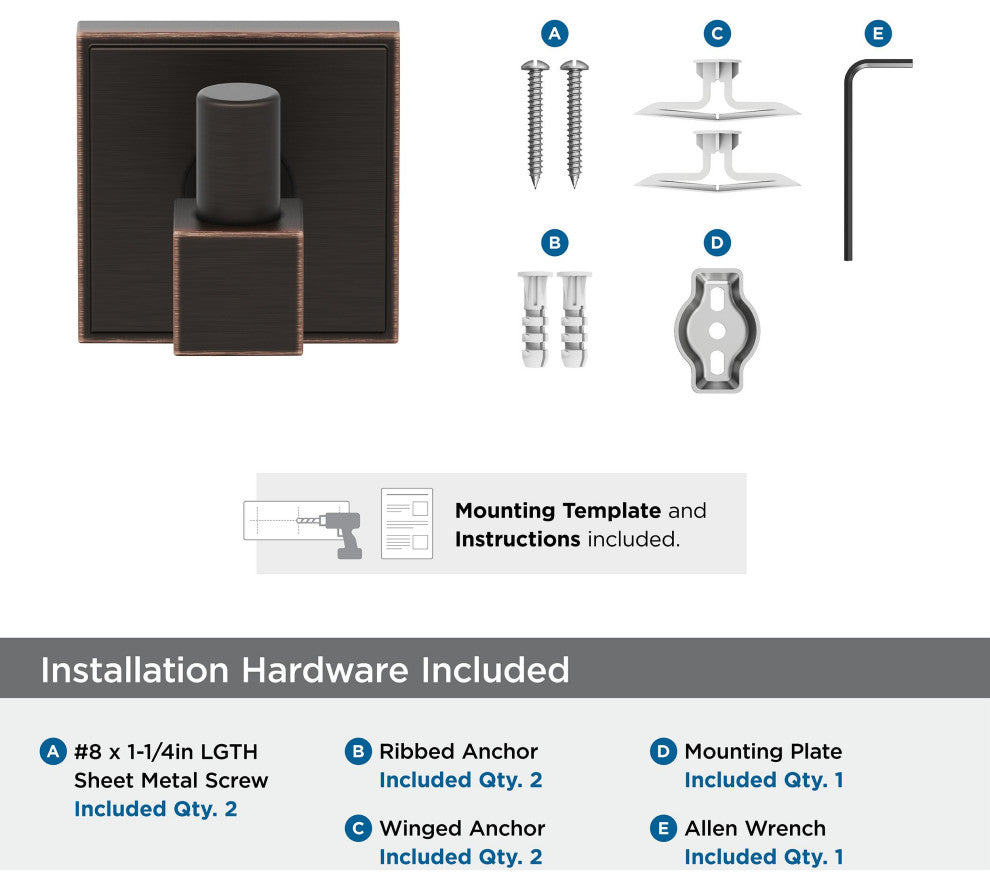 A

C

E

B

D

**Mounting Template** and **Instructions** included.

Installation Hardware Included

A #8 x 1-1/4in LGTH Sheet Metal Screw
Included Qty. 2

B Ribbed Anchor
Included Qty. 2

C Winged Anchor
Included Qty. 2

D Mounting Plate
Included Qty. 1

E Allen Wrench
Included Qty. 1