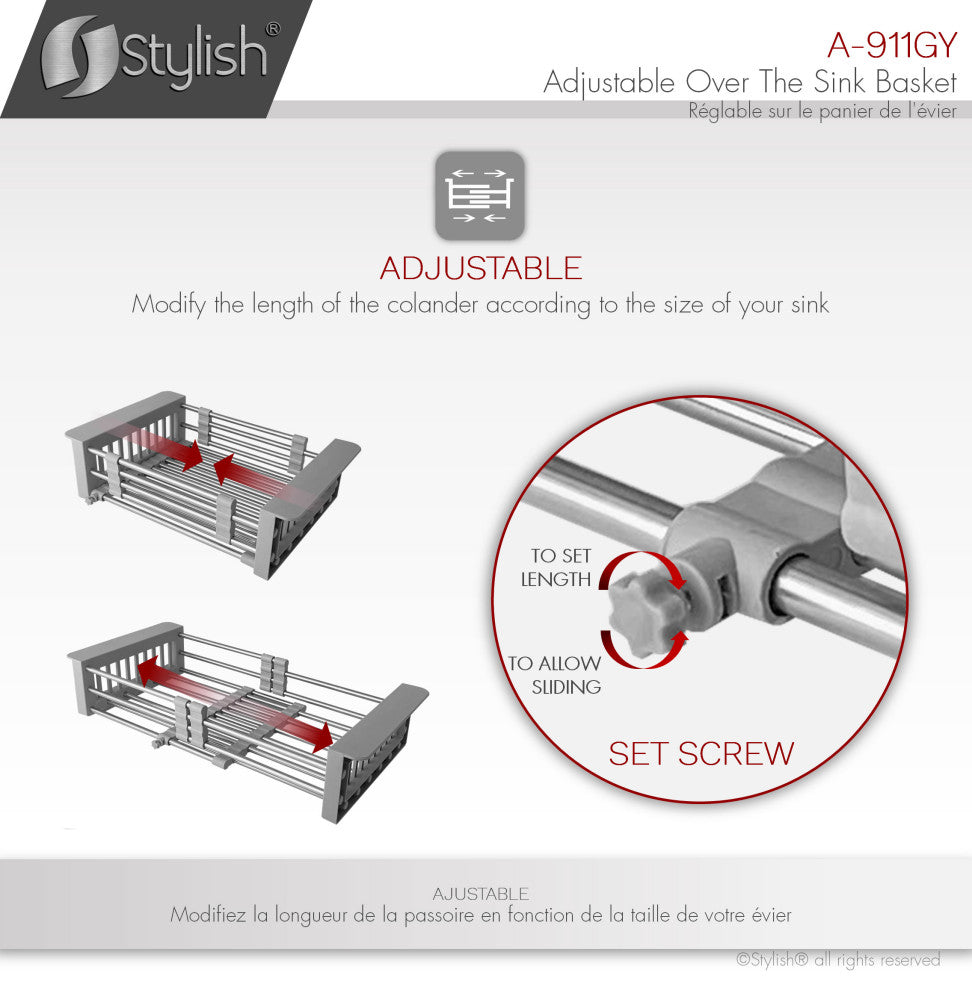 Stylish®

A-911GY
Adjustable Over The Sink Basket
Réglable sur le panier de l'évier

ADJUSTABLE
Modify the length of the colander according to the size of your sink

TO SET LENGTH

TO ALLOW SLIDING

SET SCREW

AJUSTABLE
Modifiez la longueur de la passoire en fonction de la taille de votre évier

©Stylish® all rights reserved