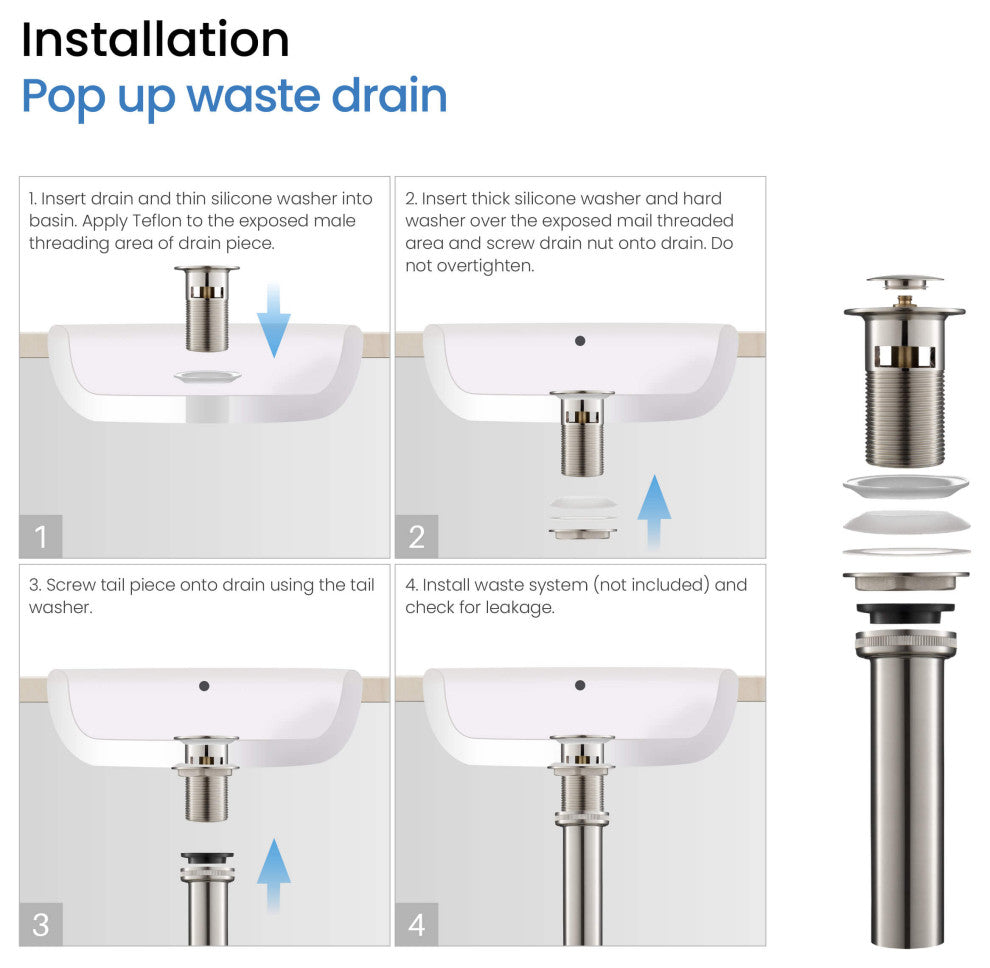 Installation
Pop up waste drain

1. Insert drain and thin silicone washer into basin. Apply Teflon to the exposed male threading area of drain piece.

1

2. Insert thick silicone washer and hard washer over the exposed mail threaded area and screw drain nut onto drain. Do not overtighten.

2

3. Screw tail piece onto drain using the tail washer.

3

4. Install waste system (not included) and check for leakage.

4