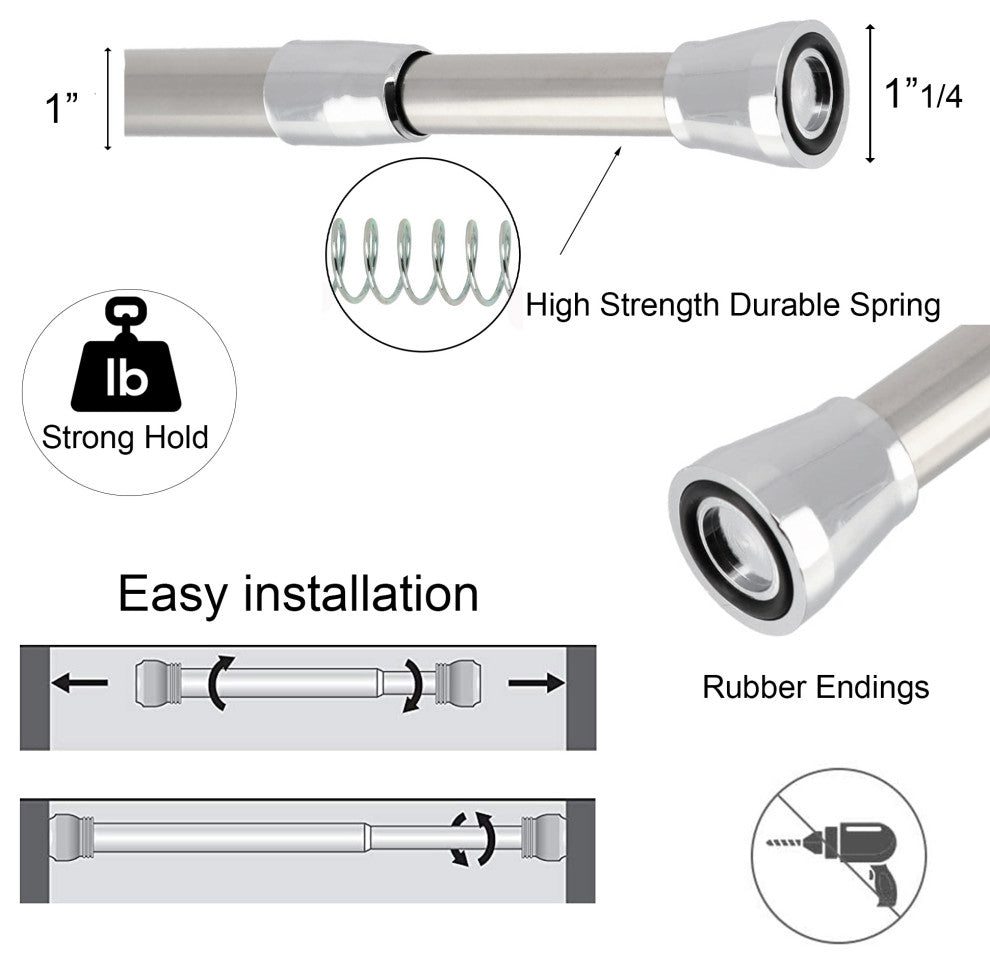 1”

1”1/4

High Strength Durable Spring

lb

Strong Hold

Easy installation

Rubber Endings