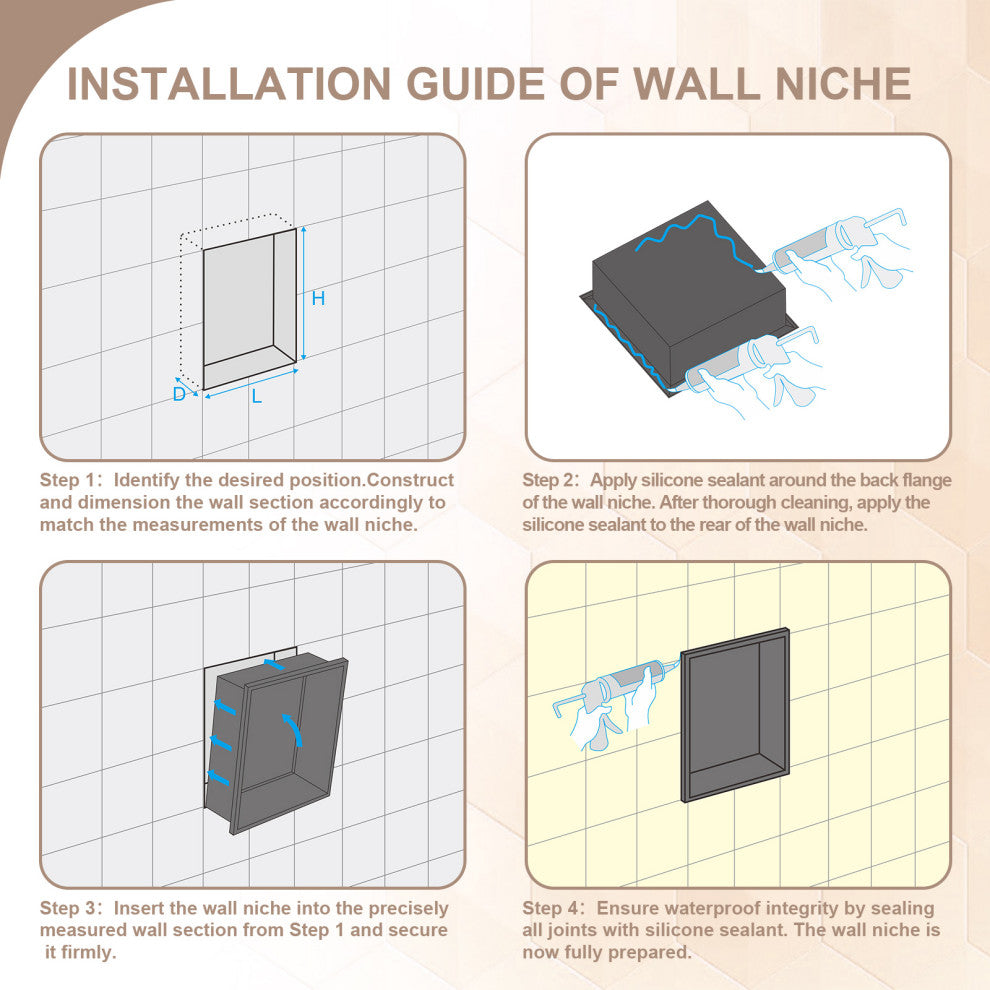 INSTALLATION GUIDE OF WALL NICHE

H

D

L

Step 1: Identify the desired position.Construct and dimension the wall section accordingly to match the measurements of the wall niche.

Step 2: Apply silicone sealant around the back flange of the wall niche. After thorough cleaning, apply the silicone sealant to the rear of the wall niche.

Step 3: Insert the wall niche into the precisely measured wall section from Step 1 and secure it firmly.

Step 4: Ensure waterproof integrity by sealing all joints with silicone sealant. The wall niche is now fully prepared.