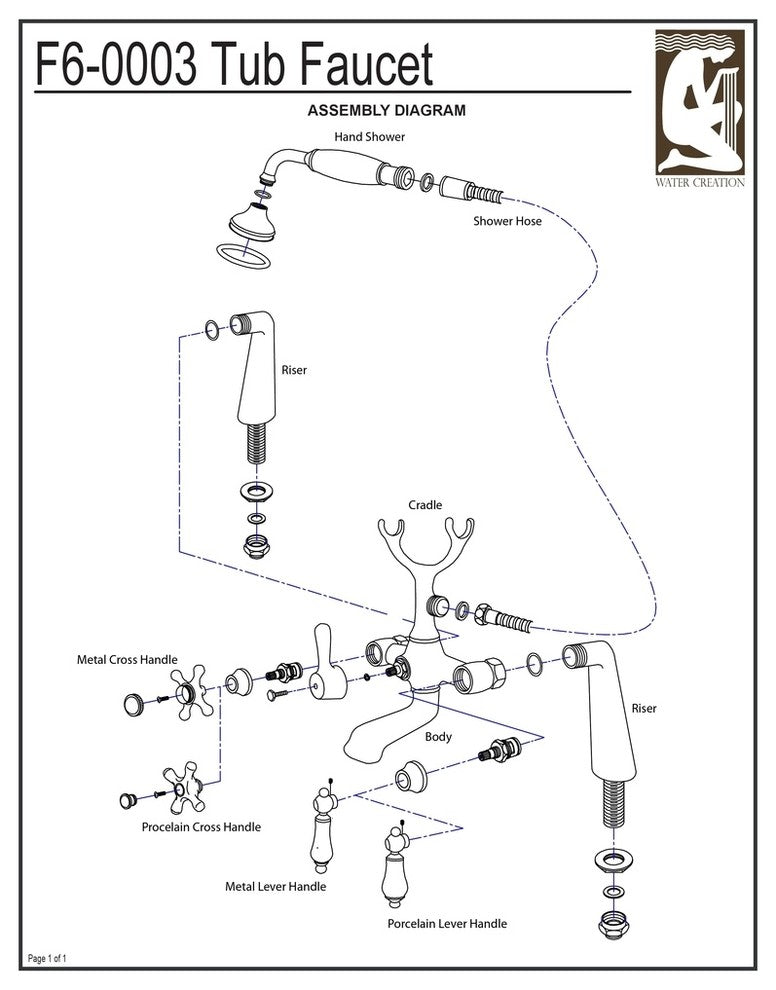 F6-0003 Tub Faucet

WATER CREATION

ASSEMBLY DIAGRAM

Hand Shower

Shower Hose

Riser

Cradle

Metal Cross Handle

Riser

Body

Procelain Cross Handle

Metal Lever Handle

Porcelain Lever Handle

Page 1 of 1