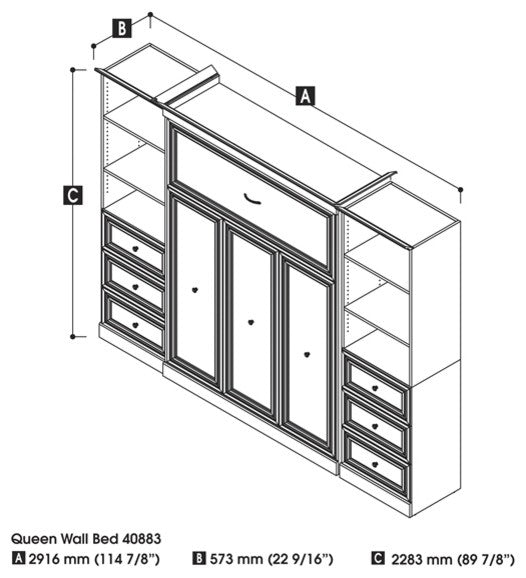 B

A

C

Queen Wall Bed 40883

A 2916 mm (114 7/8")

B 573 mm (22 9/16")

C 2283 mm (89 7/8")