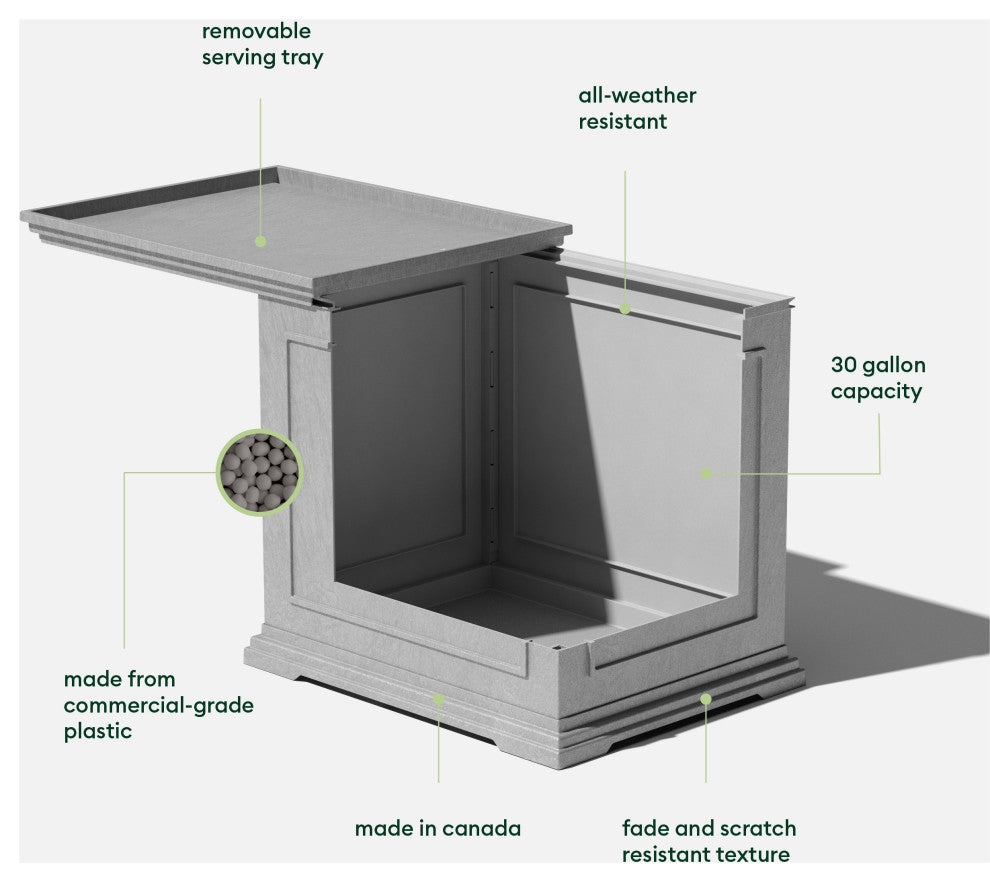 removable serving tray

all-weather resistant

30 gallon capacity

made from commercial-grade plastic

made in canada

fade and scratch resistant texture