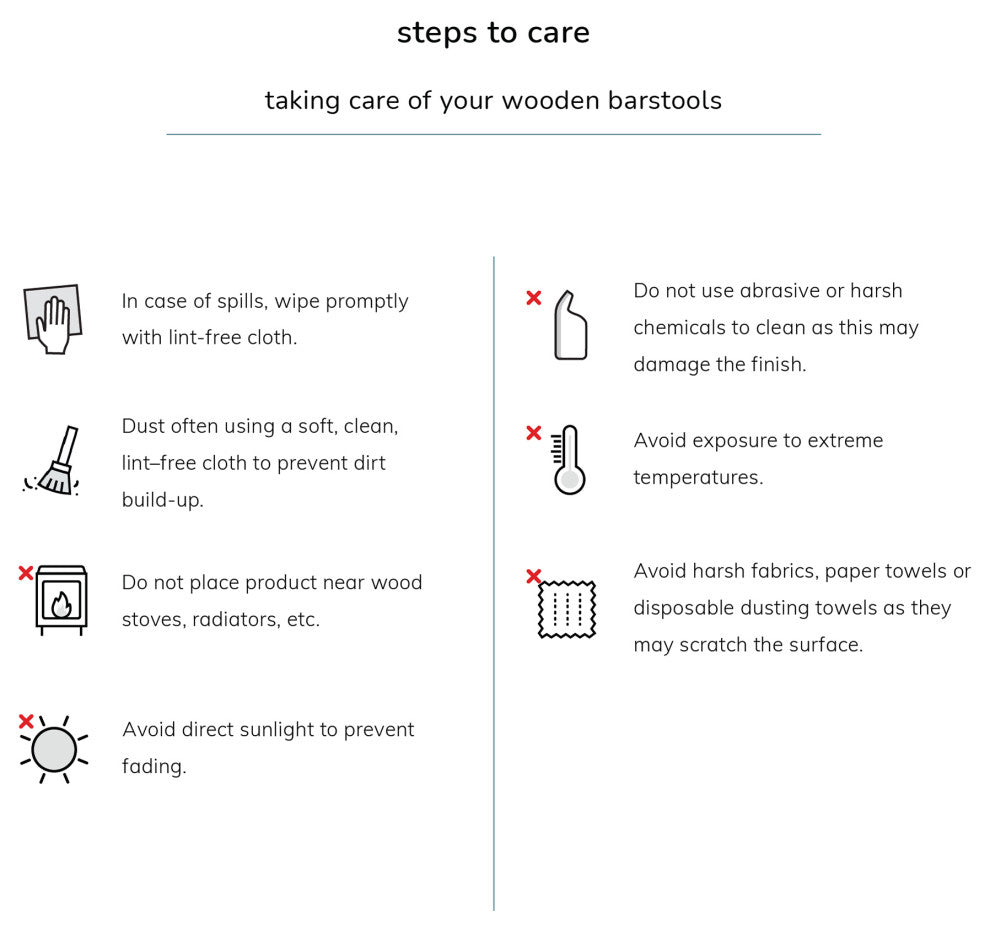 steps to care

taking care of your wooden barstools

In case of spills, wipe promptly with lint-free cloth.

Dust often using a soft, clean, lint–free cloth to prevent dirt build-up.

Do not place product near wood stoves, radiators, etc.

Avoid direct sunlight to prevent fading.

Do not use abrasive or harsh chemicals to clean as this may damage the finish.

Avoid exposure to extreme temperatures.

Avoid harsh fabrics, paper towels or disposable dusting towels as they may scratch the surface.