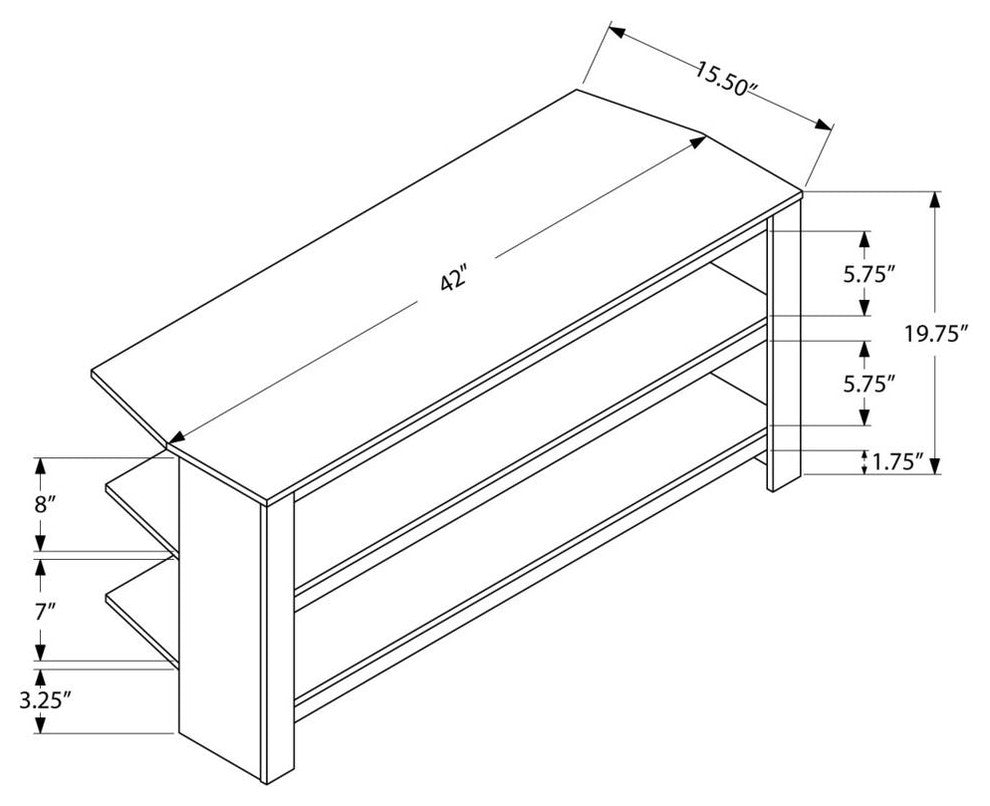 15.50″

42″

5.75″

19.75″

5.75″

1.75″

8″

7″

3.25″