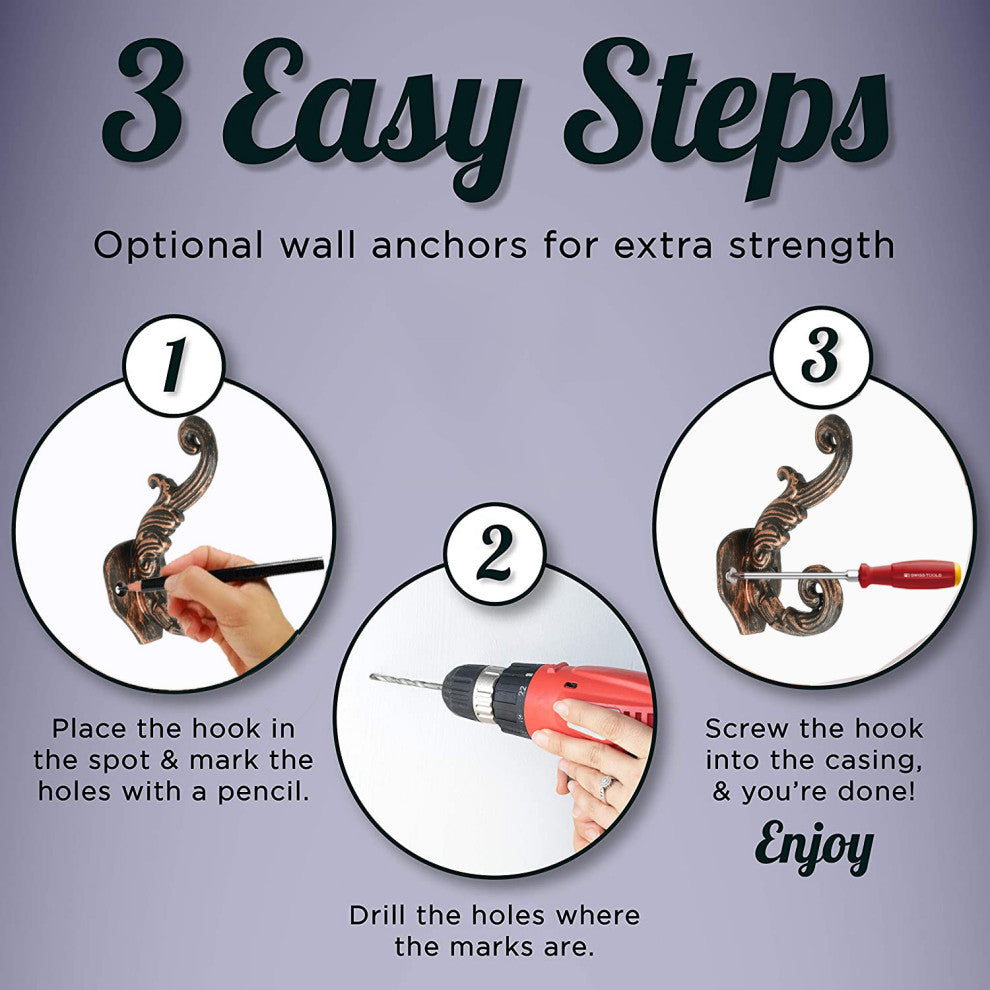 3 Easy Steps

Optional wall anchors for extra strength

1

Place the hook in the spot & mark the holes with a pencil.

2

Drill the holes where the marks are.

3

SWISS TOOLS

Screw the hook into the casing, & you're done!

Enjoy