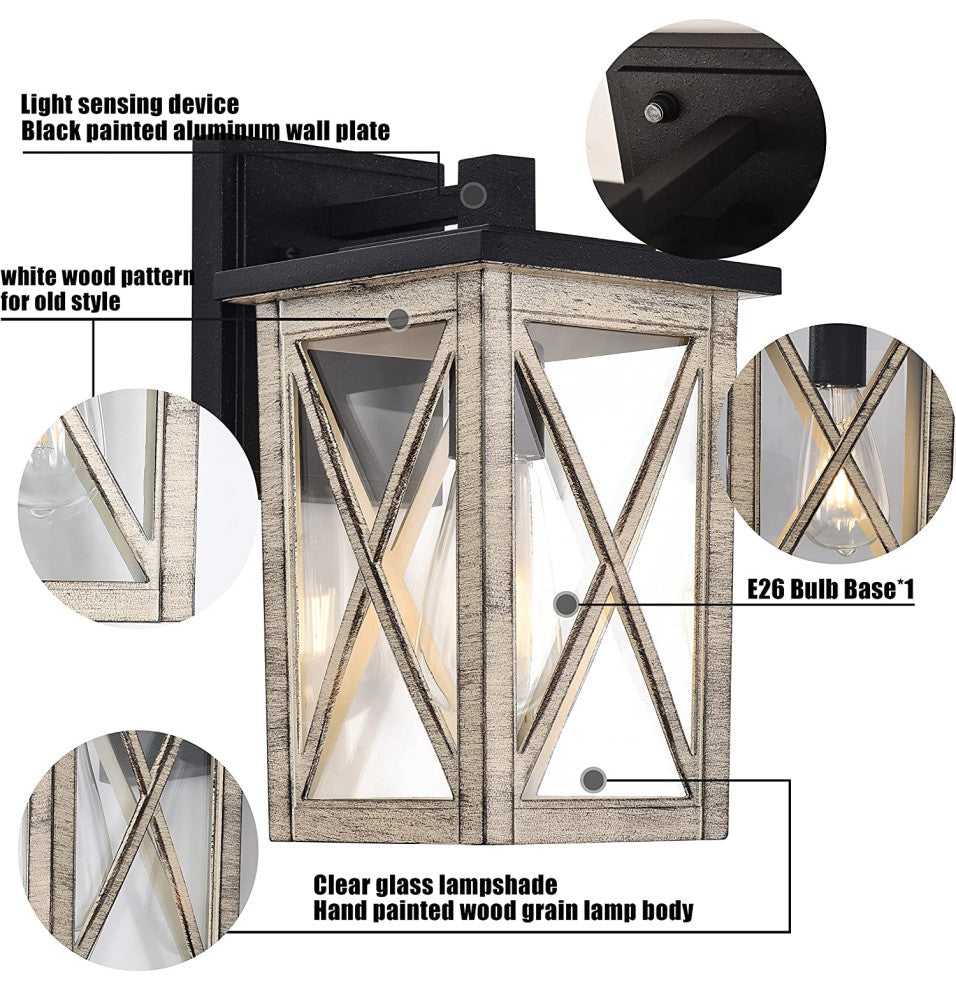 Light sensing device
Black painted aluminum wall plate

white wood pattern
for old style

E26 Bulb Base*1

Clear glass lampshade
Hand painted wood grain lamp body