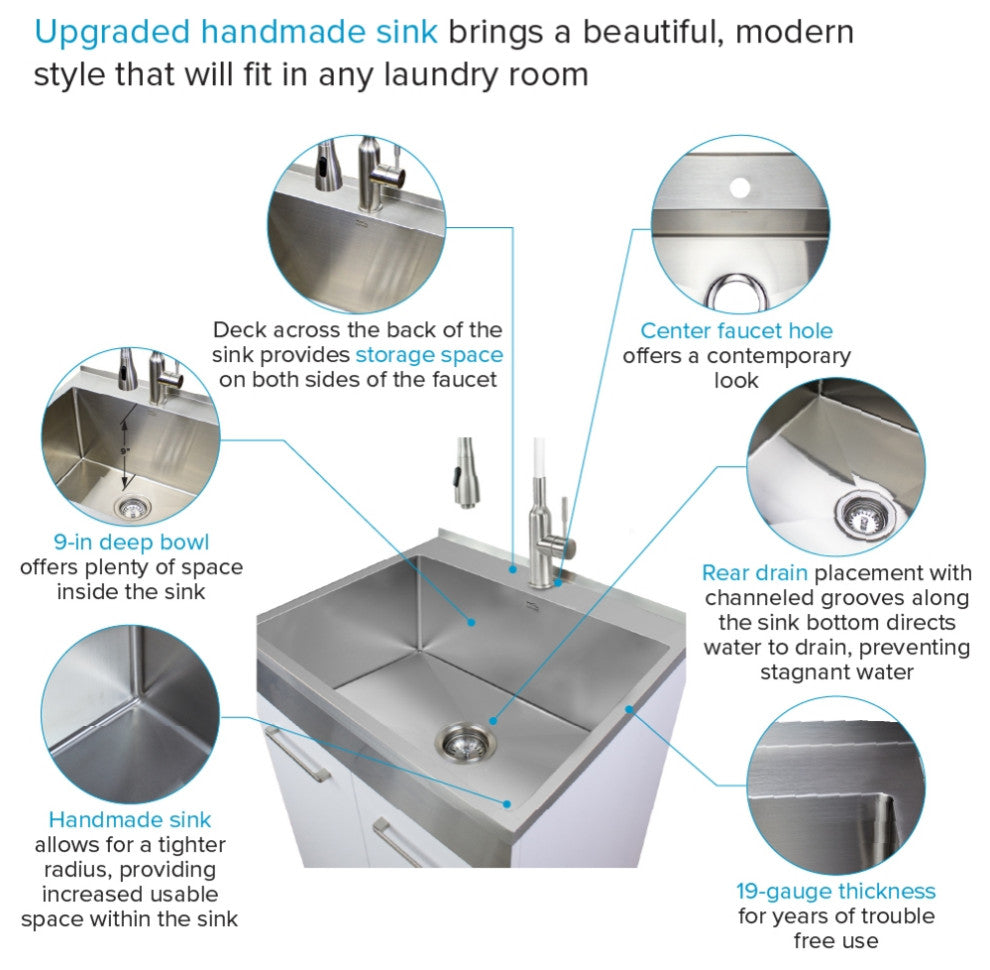 Upgraded handmade sink brings a beautiful, modern style that will fit in any laundry room

Deck across the back of the sink provides storage space on both sides of the faucet

Center faucet hole offers a contemporary look

9-in deep bowl offers plenty of space inside the sink

Rear drain placement with channeled grooves along the sink bottom directs water to drain, preventing stagnant water

Handmade sink allows for a tighter radius, providing increased usable space within the sink

19-gauge thickness for years of trouble free use