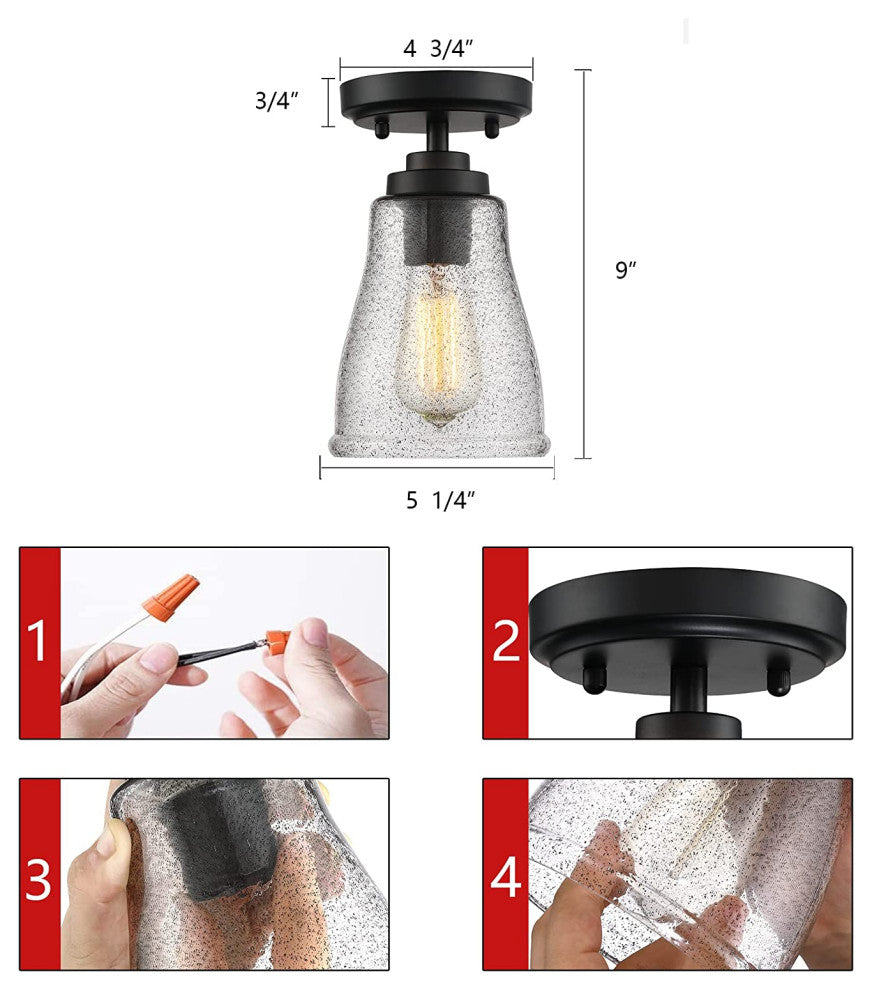 4 3/4″

3/4″

9″

5 1/4″

1

2

3

4