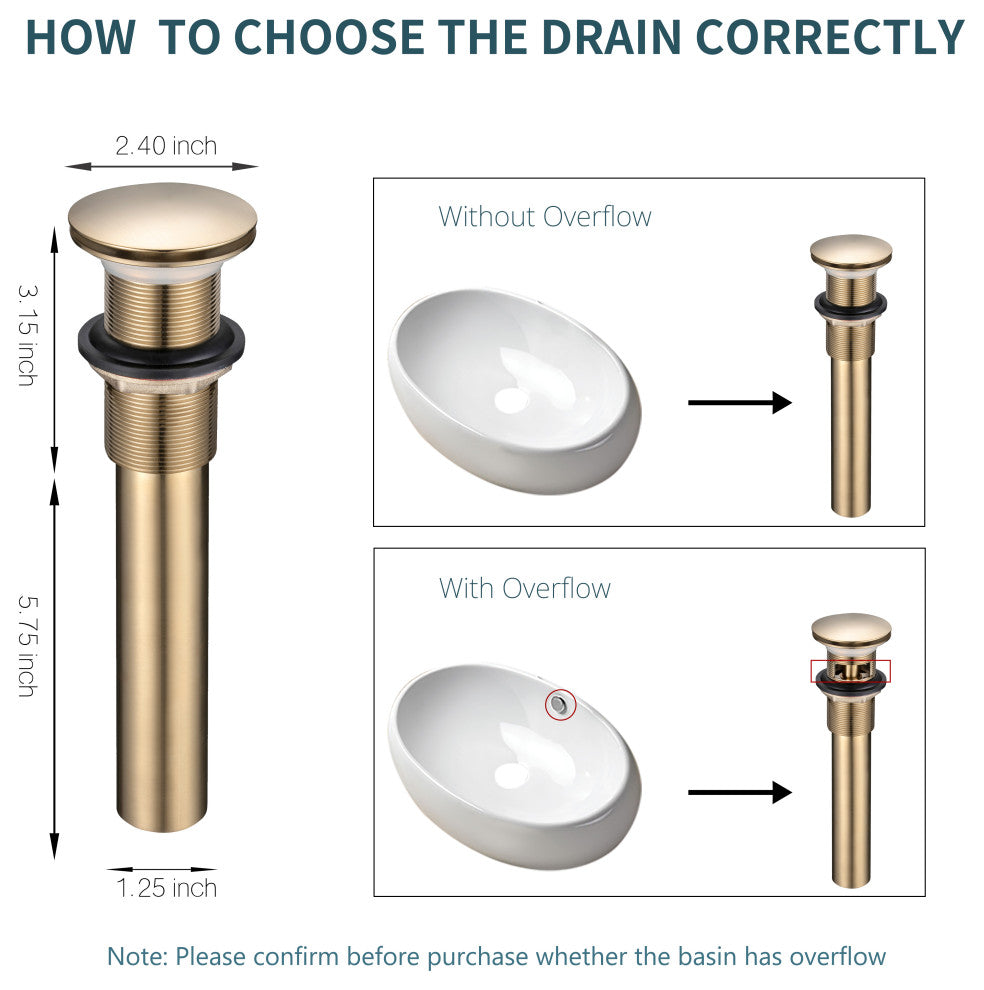 HOW TO CHOOSE THE DRAIN CORRECTLY

2.40 inch

3.15 inch

5.75 inch

1.25 inch

Without Overflow

With Overflow

Note: Please confirm before purchase whether the basin has overflow