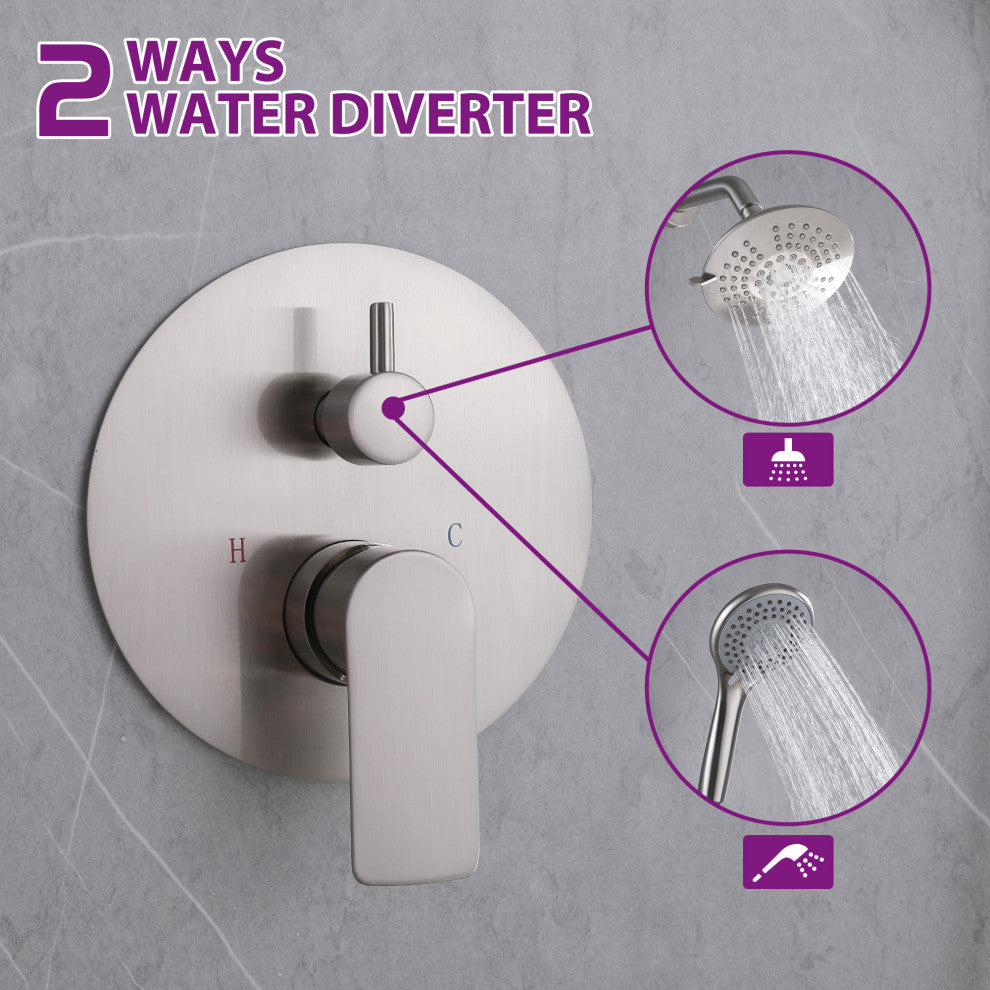 2 WAYS
WATER DIVERTER

H C