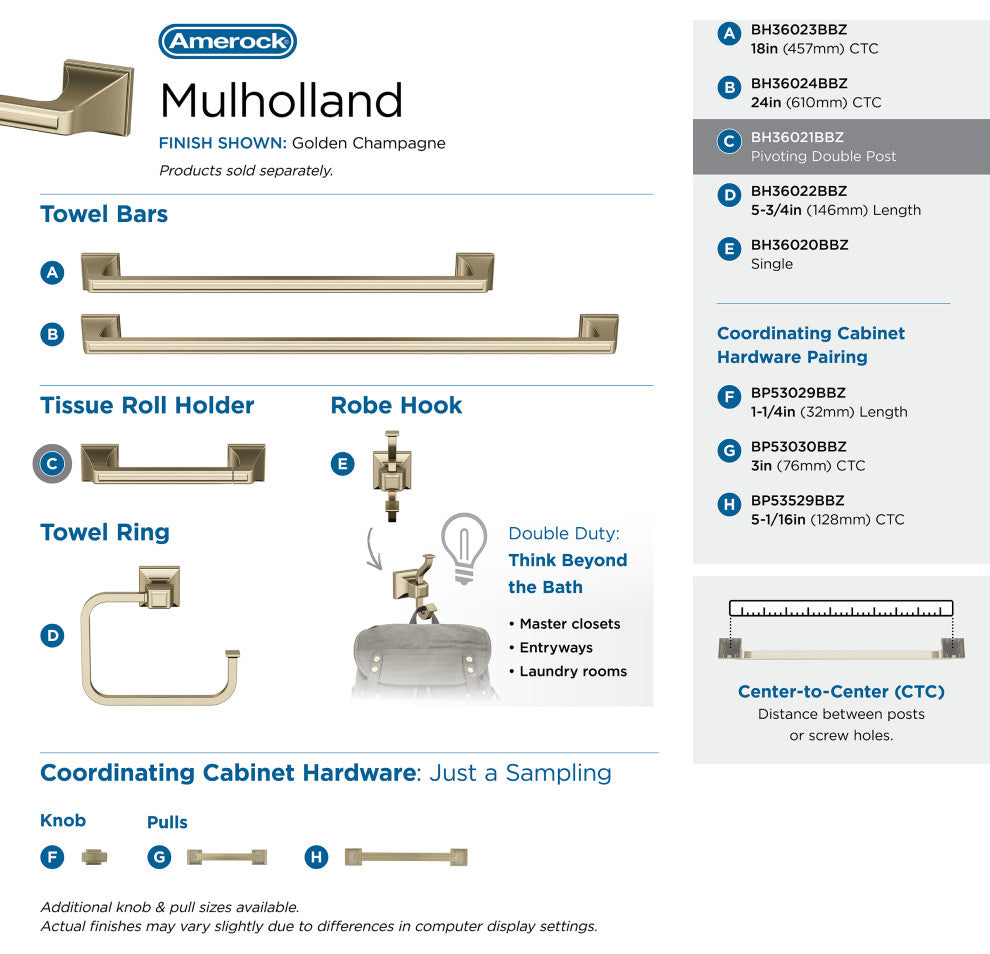 Amerock

Mulholland

FINISH SHOWN: Golden Champagne

Products sold separately.

Towel Bars

A

B

Tissue Roll Holder

C

Robe Hook

E

Towel Ring

D

Double Duty: Think Beyond the Bath

• Master closets
• Entryways
• Laundry rooms

Coordinating Cabinet Hardware: Just a Sampling

Knob

F

Pulls

G

H

Additional knob & pull sizes available.
Actual finishes may vary slightly due to differences in computer display settings.

A BH36023BBZ
18in (457mm) CTC

B BH36024BBZ
24in (610mm) CTC

C BH36021BBZ
Pivoting Double Post

D BH36022BBZ
5-3/4in (146mm) Length

E BH36020BBZ
Single

Coordinating Cabinet Hardware Pairing

F BP53029BBZ
1-1/4in (32mm) Length

G BP53030BBZ
3in (76mm) CTC

H BP53529BBZ
5-1/16in (128mm) CTC

Center-to-Center (CTC)
Distance between posts or screw holes.