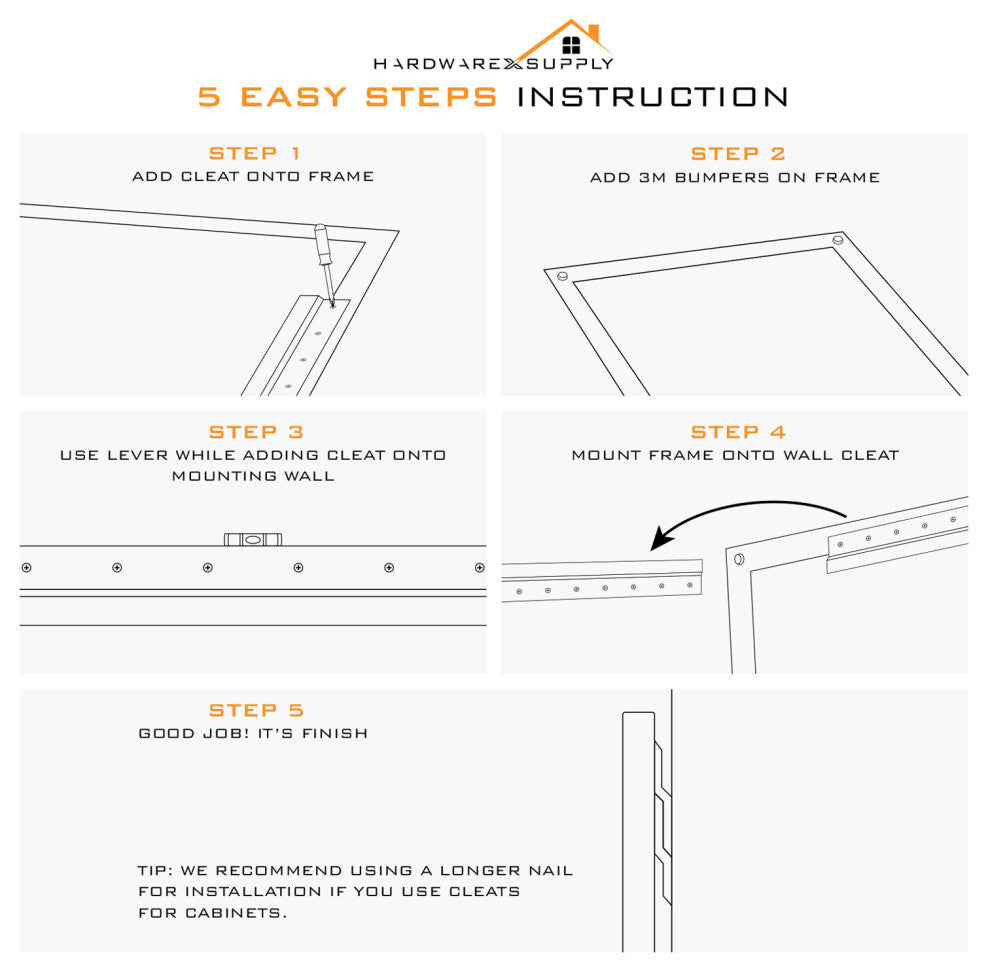 HARDWAREXSUPPLY

5 EASY STEPS INSTRUCTION

STEP 1
ADD CLEAT ONTO FRAME

STEP 2
ADD 3M BUMPERS ON FRAME

STEP 3
USE LEVER WHILE ADDING CLEAT ONTO MOUNTING WALL

STEP 4
MOUNT FRAME ONTO WALL CLEAT

STEP 5
GOOD JOB! IT'S FINISH

TIP: WE RECOMMEND USING A LONGER NAIL FOR INSTALLATION IF YOU USE CLEATS FOR CABINETS.