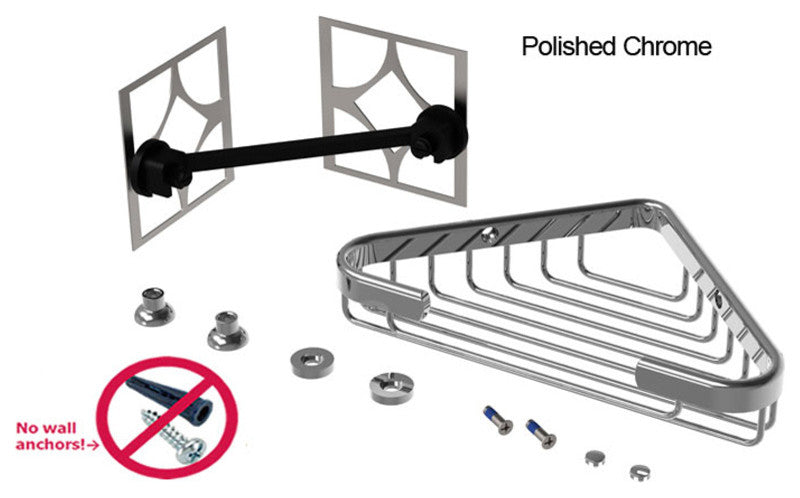 Polished Chrome

No wall anchors!→