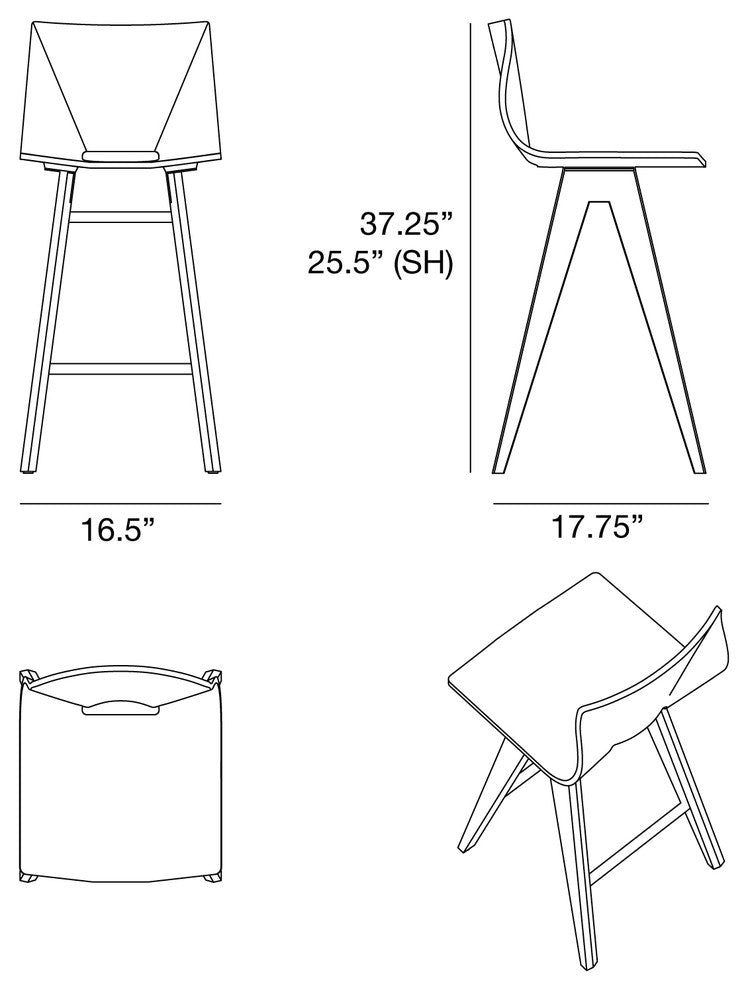 37.25”
25.5” (SH)

16.5”

17.75”