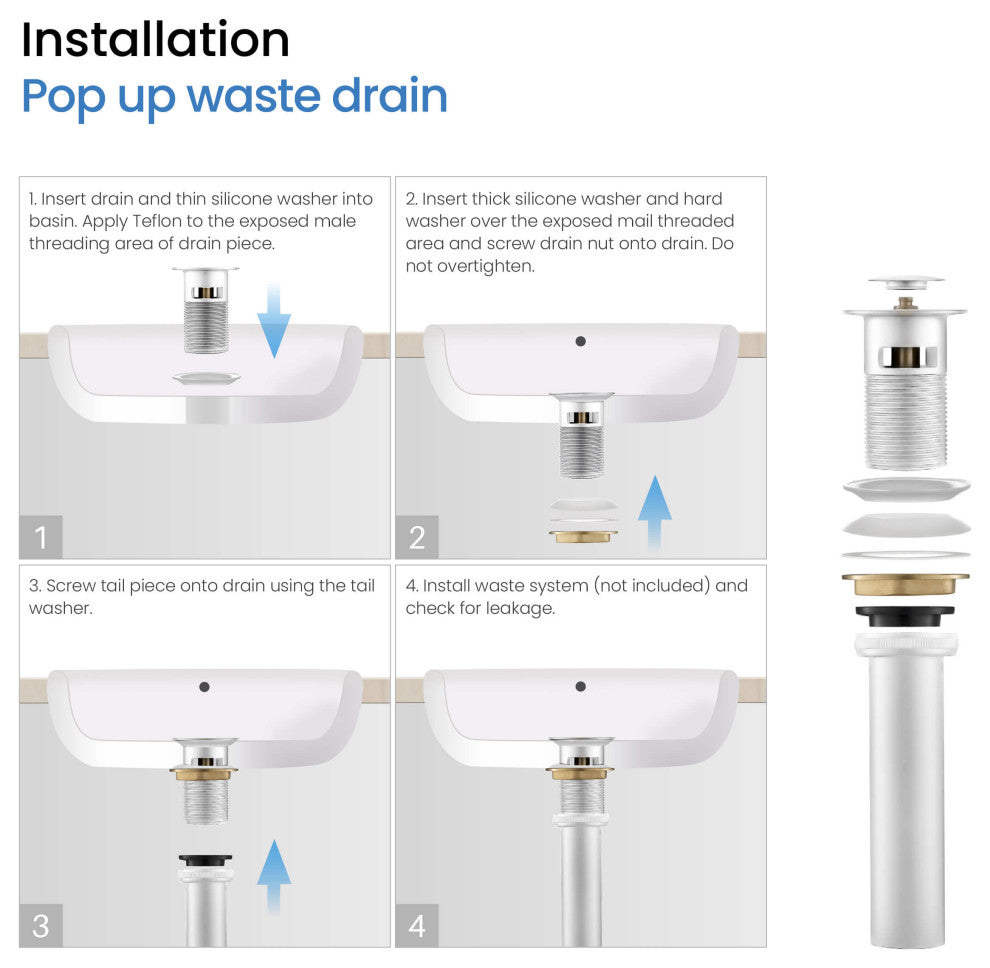 Installation
Pop up waste drain

1. Insert drain and thin silicone washer into basin. Apply Teflon to the exposed male threading area of drain piece.

1

2. Insert thick silicone washer and hard washer over the exposed mail threaded area and screw drain nut onto drain. Do not overtighten.

2

3. Screw tail piece onto drain using the tail washer.

3

4. Install waste system (not included) and check for leakage.

4