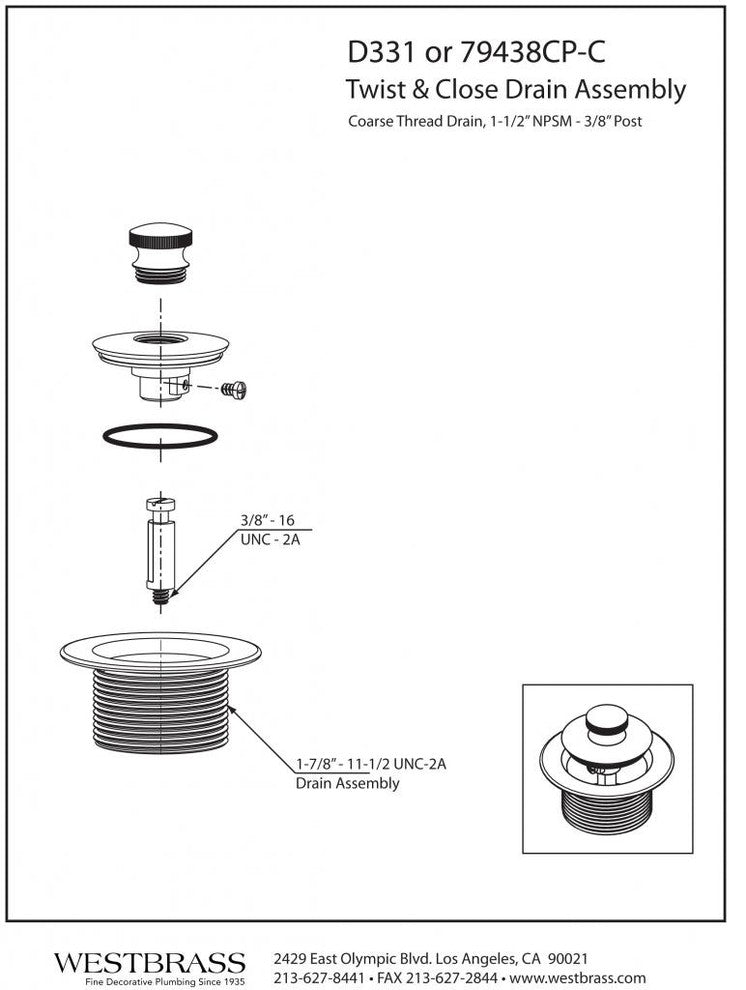 D331 or 79438CP-C
Twist & Close Drain Assembly
Coarse Thread Drain, 1-1/2" NPSM - 3/8" Post

3/8" - 16
UNC - 2A

1-7/8" - 11-1/2 UNC-2A
Drain Assembly

WESTBRASS
Fine Decorative Plumbing Since 1935

2429 East Olympic Blvd. Los Angeles, CA 90021
213-627-8441 • FAX 213-627-2844 • www.westbrass.com