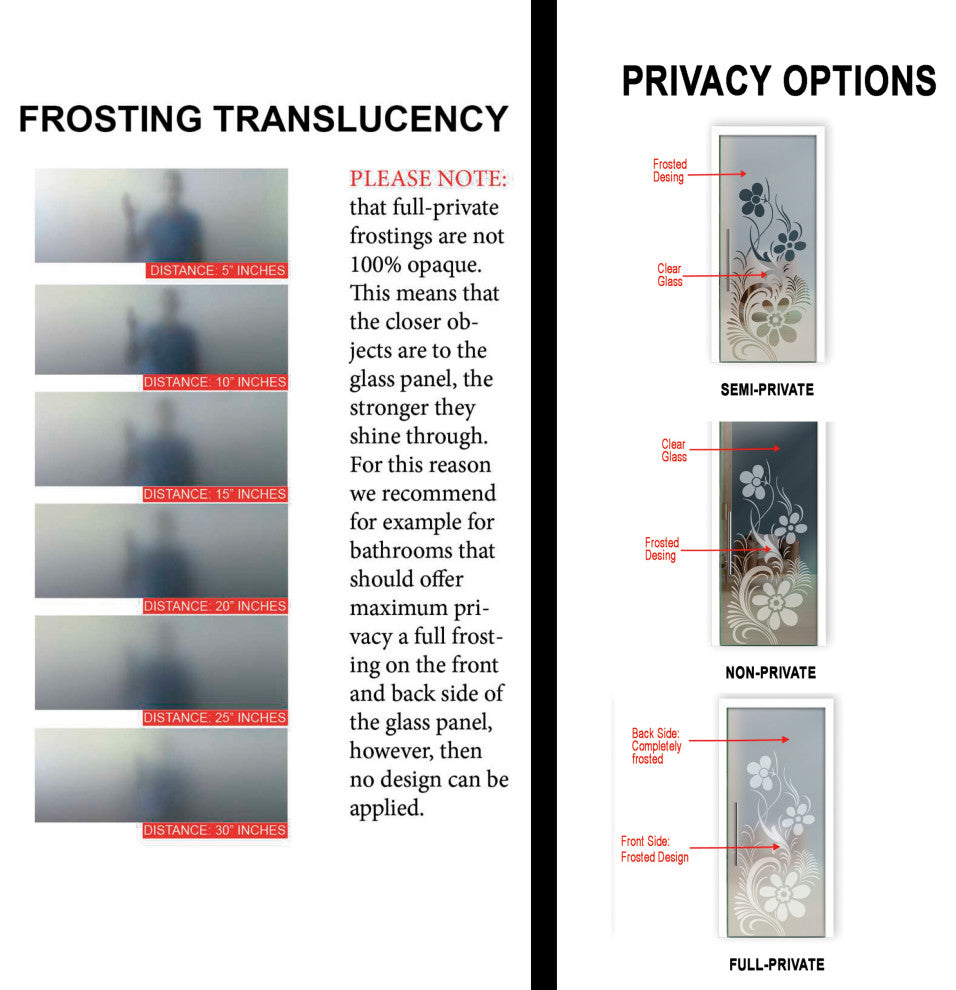 FROSTING TRANSLUCENCY

DISTANCE: 5" INCHES

DISTANCE: 10" INCHES

DISTANCE: 15" INCHES

DISTANCE: 20" INCHES

DISTANCE: 25" INCHES

DISTANCE: 30" INCHES

PLEASE NOTE: that full-private frostings are not 100% opaque. This means that the closer objects are to the glass panel, the stronger they shine through. For this reason we recommend for example for bathrooms that should offer maximum privacy a full frosting on the front and back side of the glass panel, however, then no design can be applied.

PRIVACY OPTIONS

Frosted Desing

Clear Glass

SEMI-PRIVATE

Clear Glass

Frosted Desing

NON-PRIVATE

Back Side: Completely frosted

Front Side: Frosted Design

FULL-PRIVATE