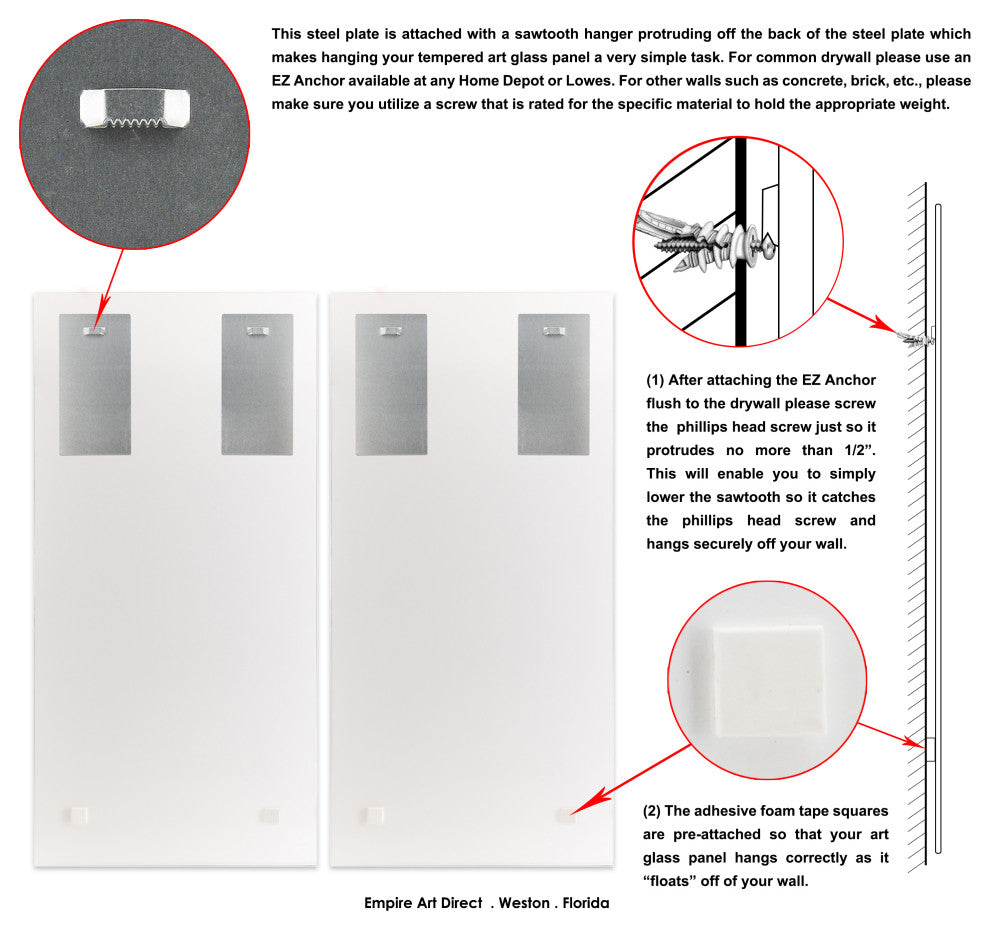 This steel plate is attached with a sawtooth hanger protruding off the back of the steel plate which makes hanging your tempered art glass panel a very simple task. For common drywall please use an EZ Anchor available at any Home Depot or Lowes. For other walls such as concrete, brick, etc., please make sure you utilize a screw that is rated for the specific material to hold the appropriate weight.

(1) After attaching the EZ Anchor flush to the drywall please screw the phillips head screw just so it protrudes no more than 1/2". This will enable you to simply lower the sawtooth so it catches the phillips head screw and hangs securely off your wall.

(2) The adhesive foam tape squares are pre-attached so that your art glass panel hangs correctly as it "floats" off of your wall.

Empire Art Direct . Weston . Florida