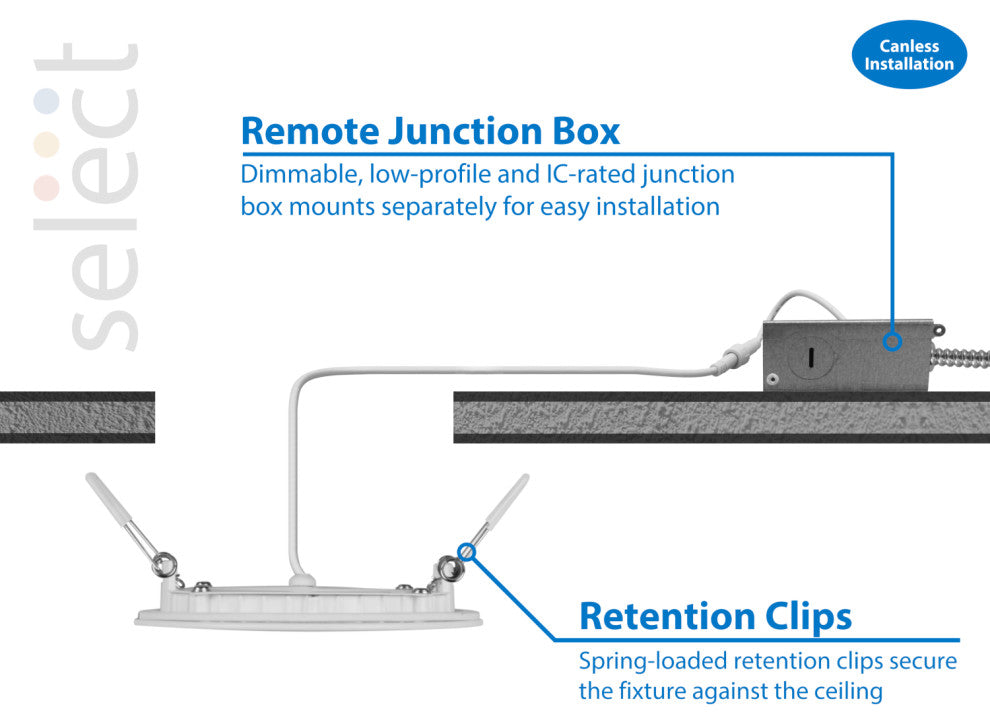 select

Canless Installation

Remote Junction Box
Dimmable, low-profile and IC-rated junction box mounts separately for easy installation

Retention Clips
Spring-loaded retention clips secure the fixture against the ceiling