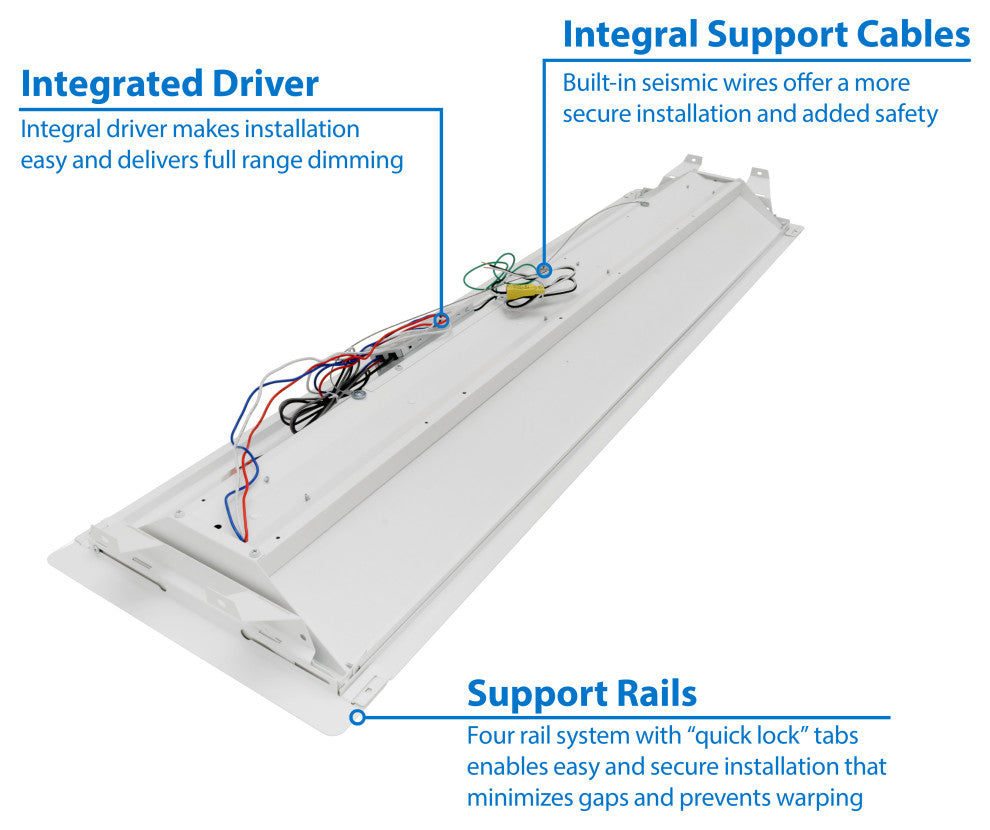 Integrated Driver

Integral driver makes installation easy and delivers full range dimming

Integral Support Cables

Built-in seismic wires offer a more secure installation and added safety

Support Rails

Four rail system with “quick lock” tabs enables easy and secure installation that minimizes gaps and prevents warping