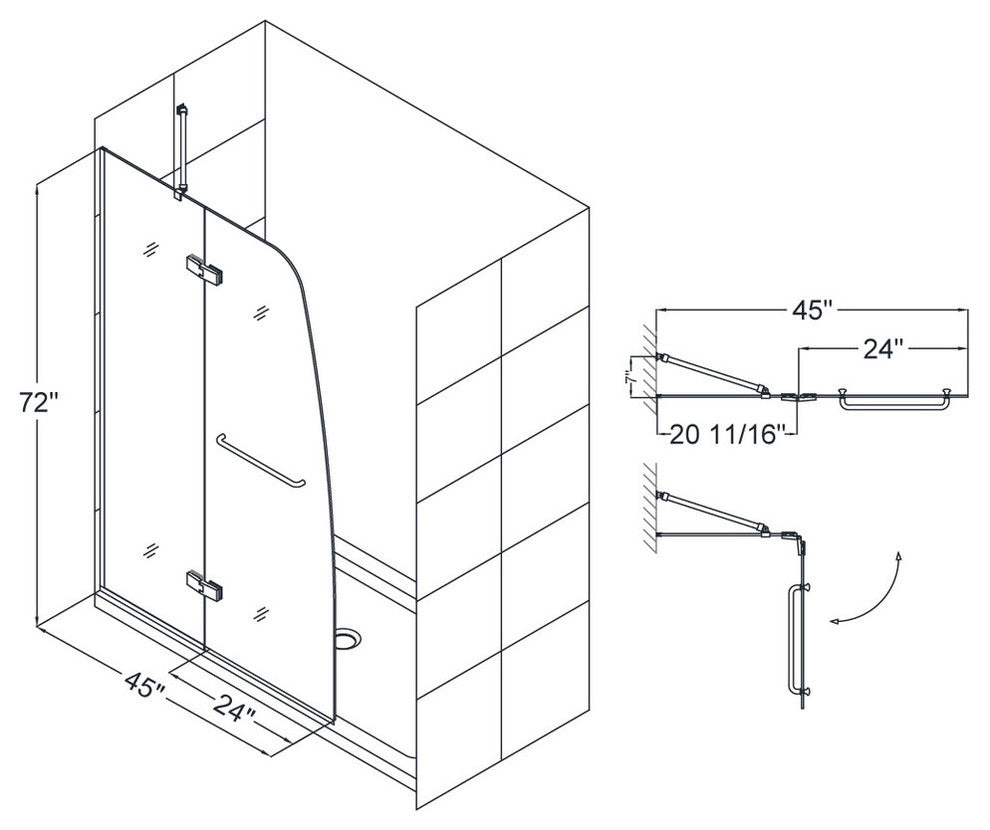 72"

45"

24"

45"

24"

7"

20 11/16"