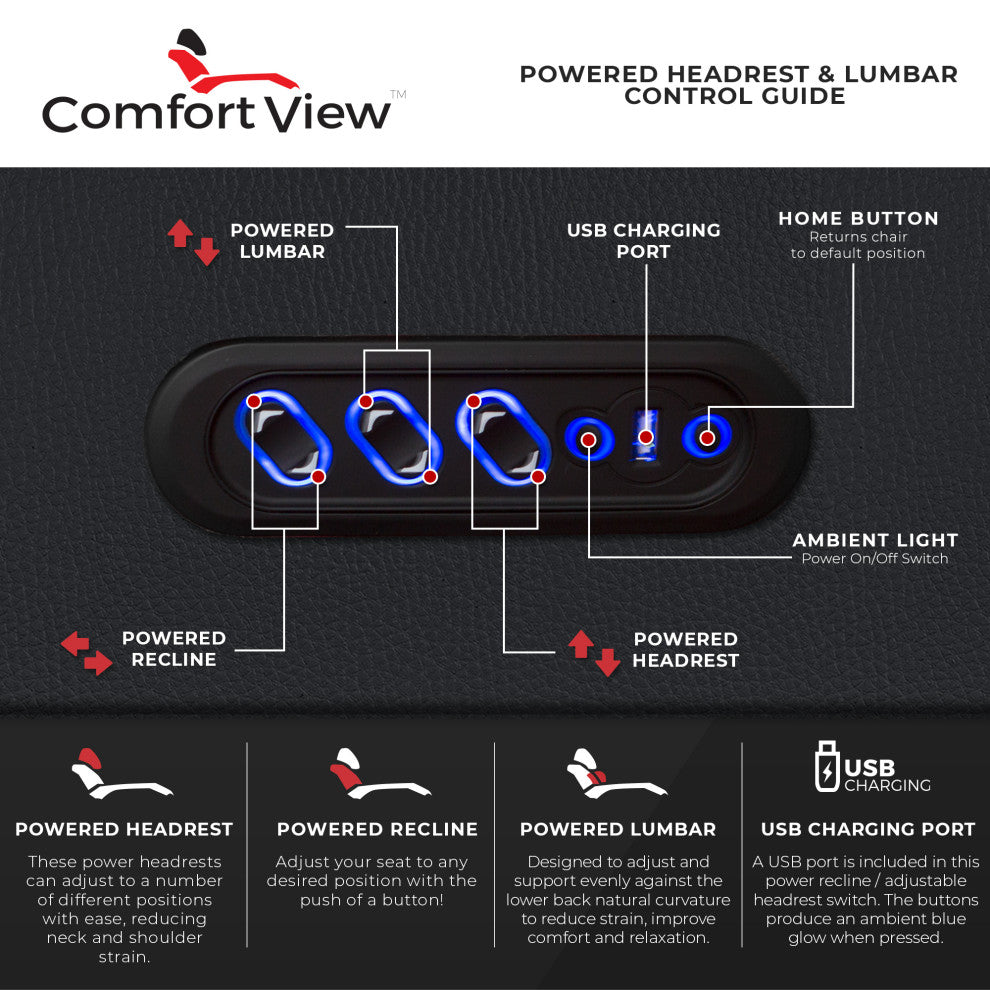 Comfort View™

POWERED HEADREST & LUMBAR CONTROL GUIDE

POWERED LUMBAR

USB CHARGING PORT

HOME BUTTON
Returns chair to default position

AMBIENT LIGHT
Power On/Off Switch

POWERED RECLINE

POWERED HEADREST

POWERED HEADREST
These power headrests can adjust to a number of different positions with ease, reducing neck and shoulder strain.

POWERED RECLINE
Adjust your seat to any desired position with the push of a button!

POWERED LUMBAR
Designed to adjust and support evenly against the lower back natural curvature to reduce strain, improve comfort and relaxation.

USB CHARGING

USB CHARGING PORT
A USB port is included in this power recline / adjustable headrest switch. The buttons produce an ambient blue glow when pressed.