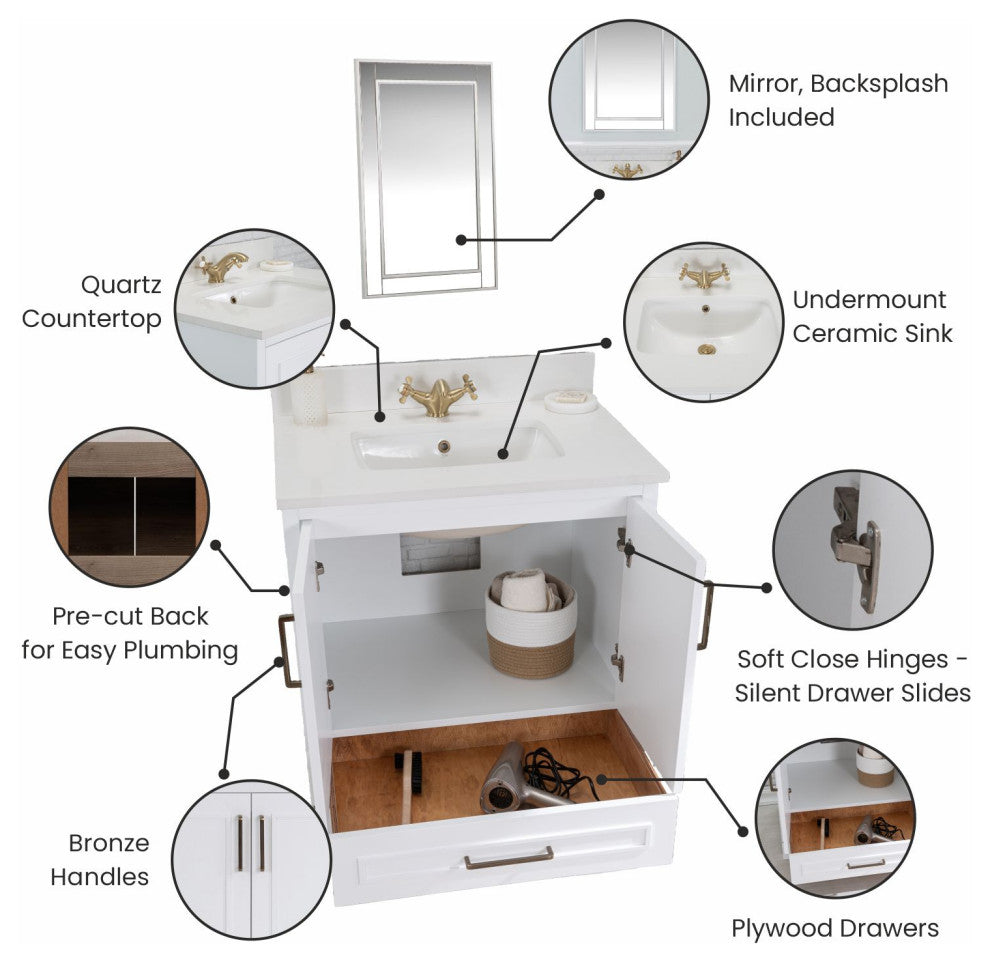 Mirror, Backsplash Included

Quartz Countertop

Undermount Ceramic Sink

Pre-cut Back for Easy Plumbing

Soft Close Hinges - Silent Drawer Slides

Bronze Handles

Plywood Drawers