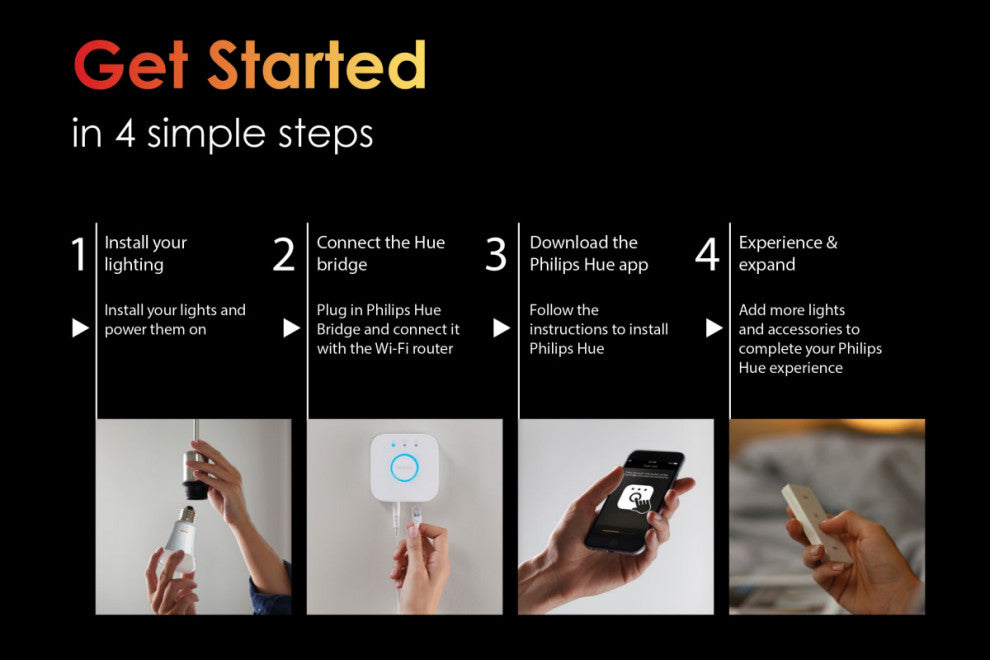 Get Started
in 4 simple steps

1 Install your lighting

Install your lights and power them on

2 Connect the Hue bridge

Plug in Philips Hue Bridge and connect it with the Wi-Fi router

3 Download the Philips Hue app

Follow the instructions to install Philips Hue

4 Experience & expand

Add more lights and accessories to complete your Philips Hue experience