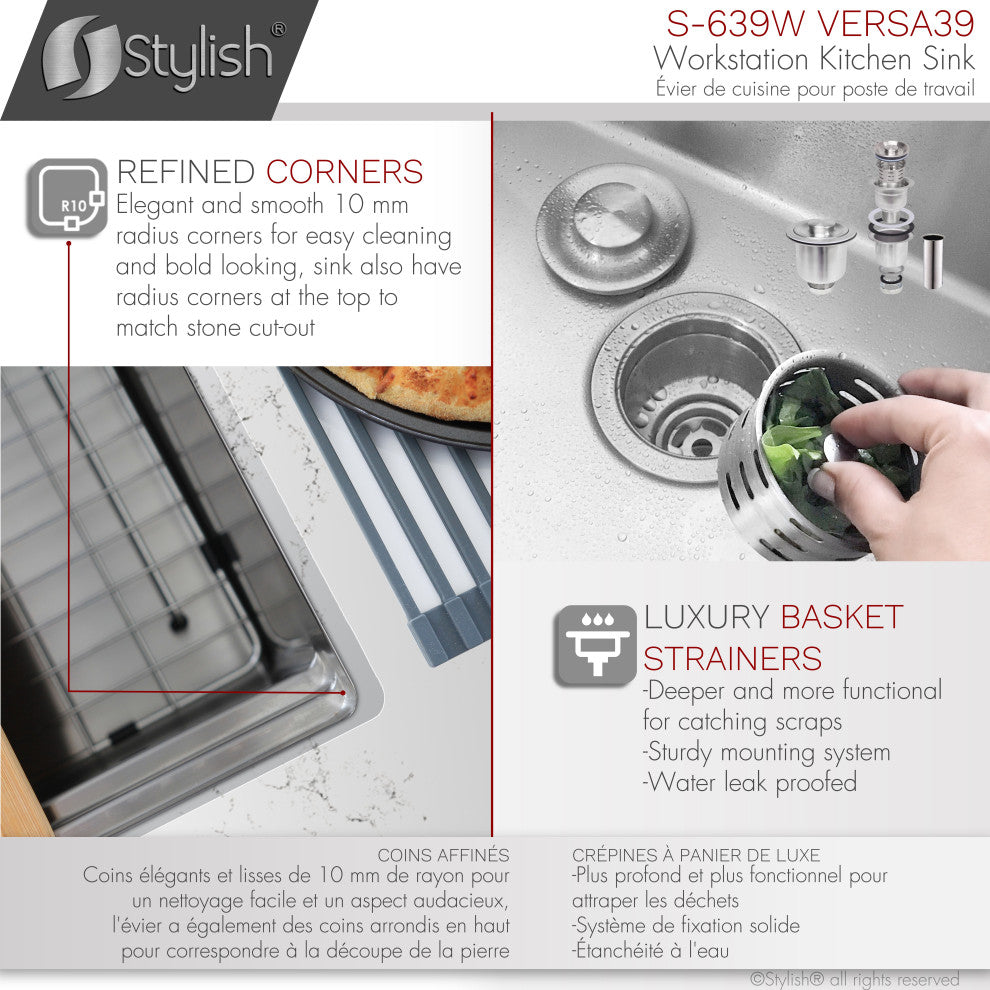 Stylish®

S-639W VERSA39
Workstation Kitchen Sink
Évier de cuisine pour poste de travail

R10

REFINED CORNERS
Elegant and smooth 10 mm radius corners for easy cleaning and bold looking, sink also have radius corners at the top to match stone cut-out

LUXURY BASKET STRAINERS
-Deeper and more functional for catching scraps
-Sturdy mounting system
-Water leak proofed

COINS AFFINÉS
Coins élégants et lisses de 10 mm de rayon pour un nettoyage facile et un aspect audacieux, l'évier a également des coins arrondis en haut pour correspondre à la découpe de la pierre

CRÉPINES À PANIER DE LUXE
-Plus profond et plus fonctionnel pour attraper les déchets
-Système de fixation solide
-Étanchéité à l'eau

©Stylish® all rights reserved