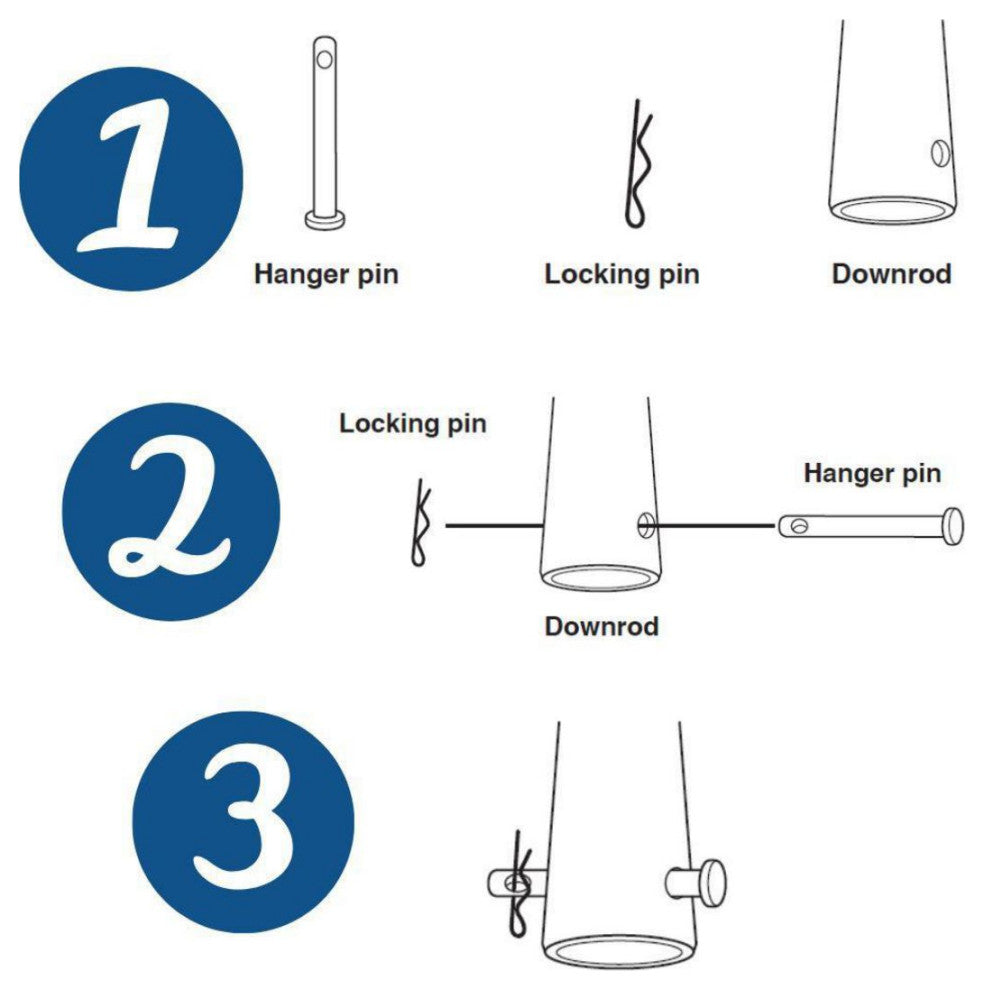 1

Hanger pin

Locking pin

Downrod

2

Locking pin

Hanger pin

Downrod

3