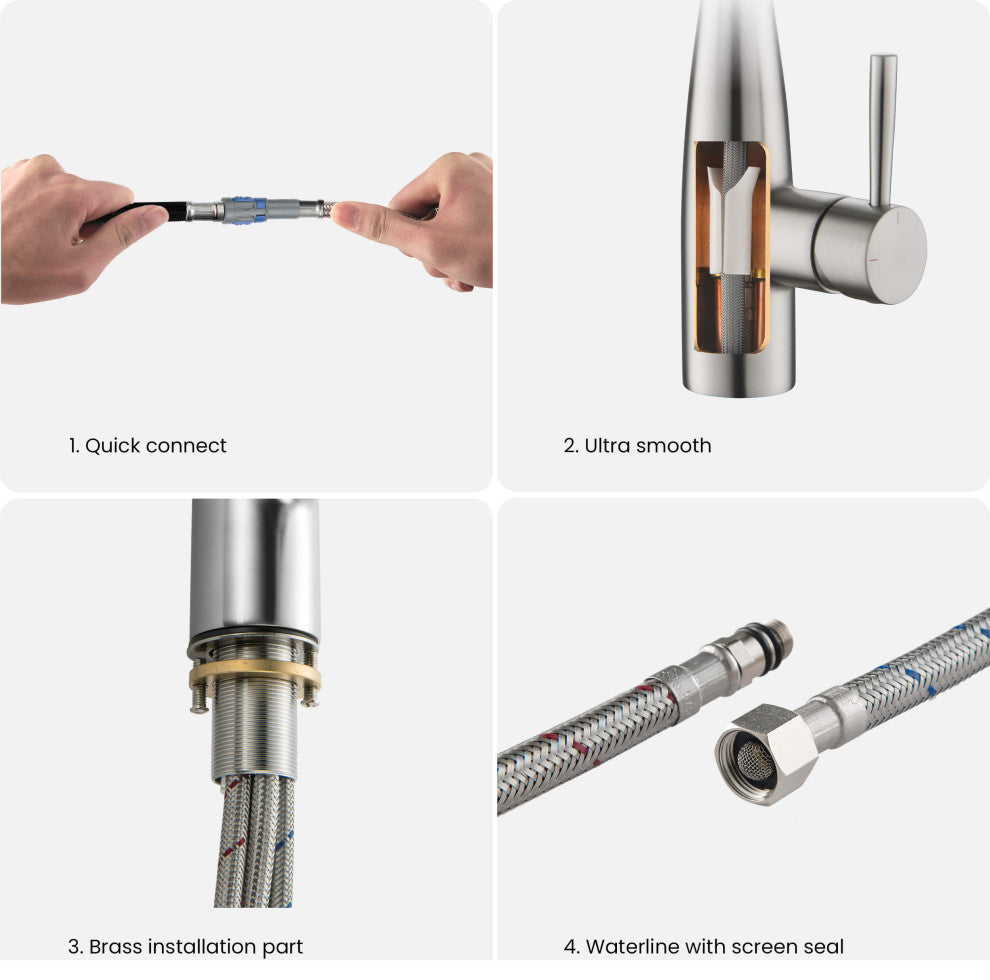 1. Quick connect

2. Ultra smooth

3. Brass installation part

4. Waterline with screen seal