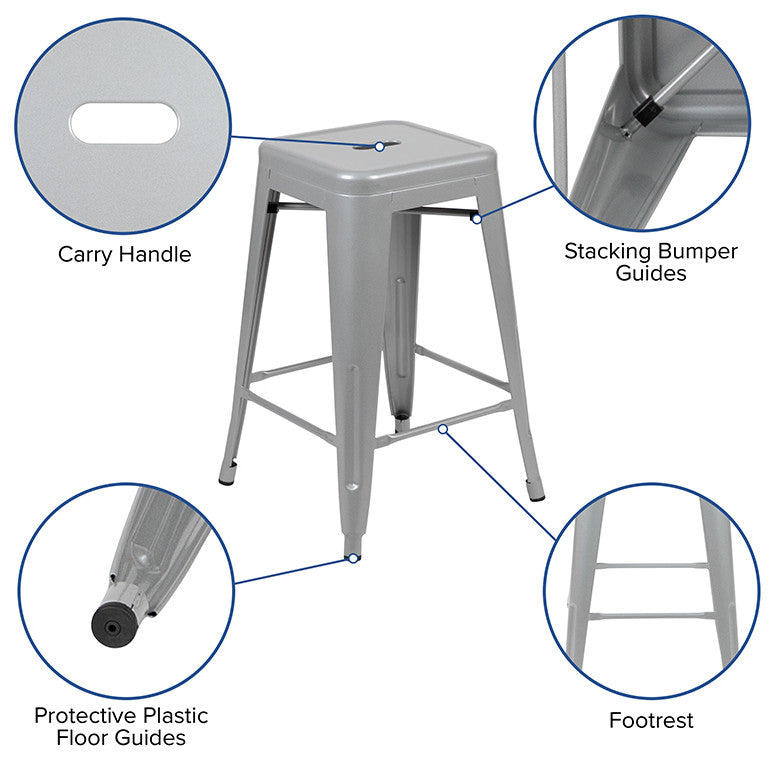 Carry Handle

Stacking Bumper Guides

Protective Plastic Floor Guides

Footrest