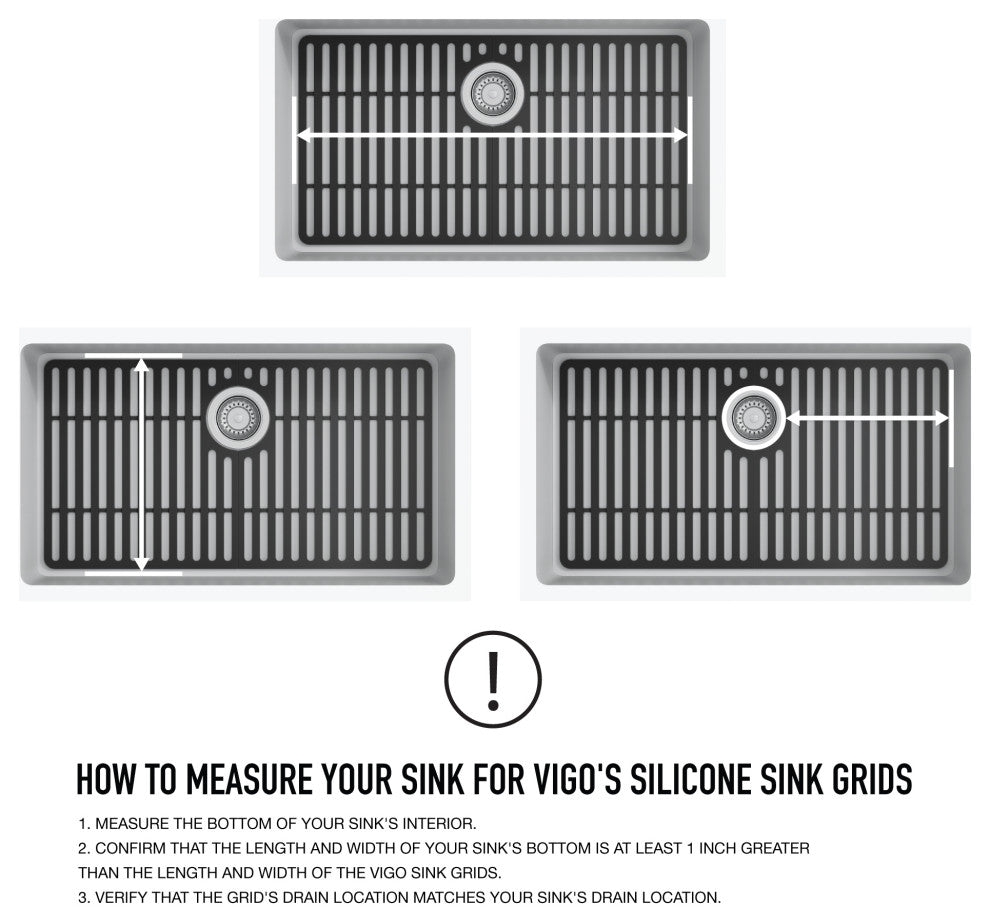 !

HOW TO MEASURE YOUR SINK FOR VIGO'S SILICONE SINK GRIDS

1. MEASURE THE BOTTOM OF YOUR SINK'S INTERIOR.
2. CONFIRM THAT THE LENGTH AND WIDTH OF YOUR SINK'S BOTTOM IS AT LEAST 1 INCH GREATER THAN THE LENGTH AND WIDTH OF THE VIGO SINK GRIDS.
3. VERIFY THAT THE GRID'S DRAIN LOCATION MATCHES YOUR SINK'S DRAIN LOCATION.