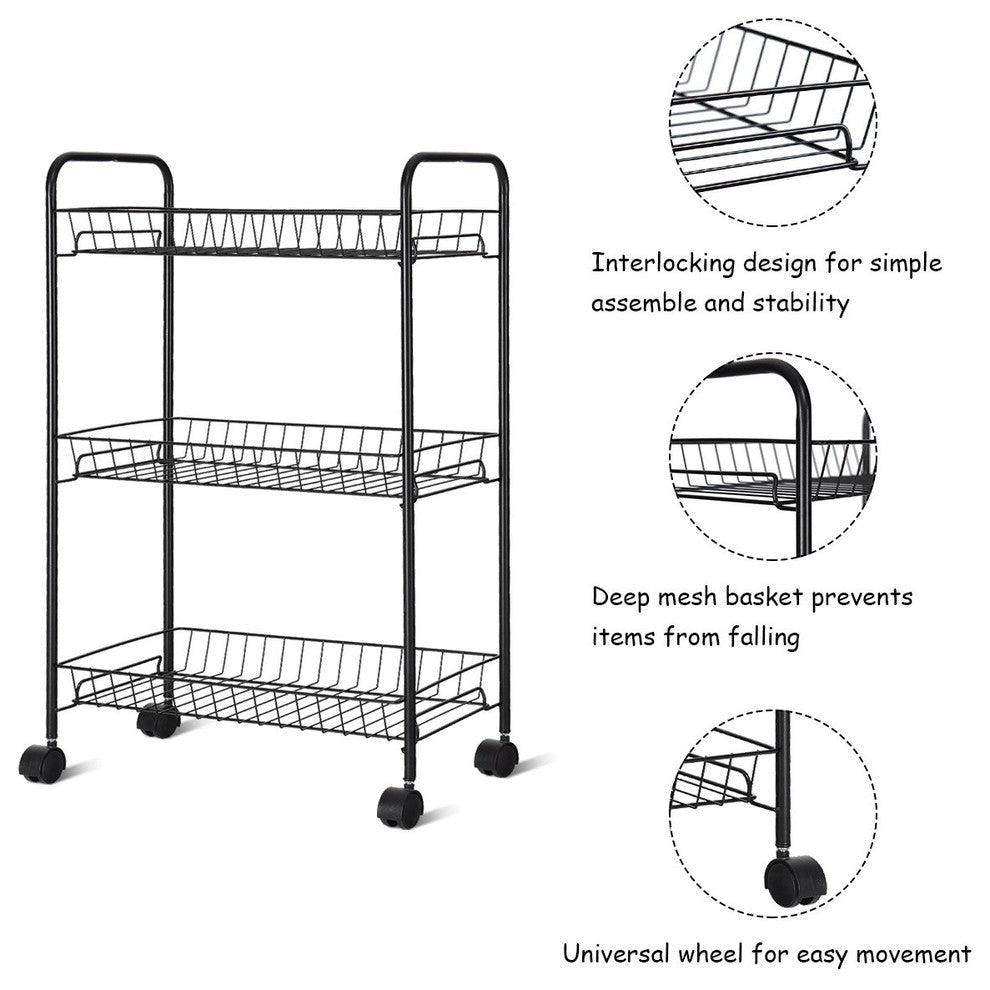 Interlocking design for simple assemble and stability

Deep mesh basket prevents items from falling

Universal wheel for easy movement