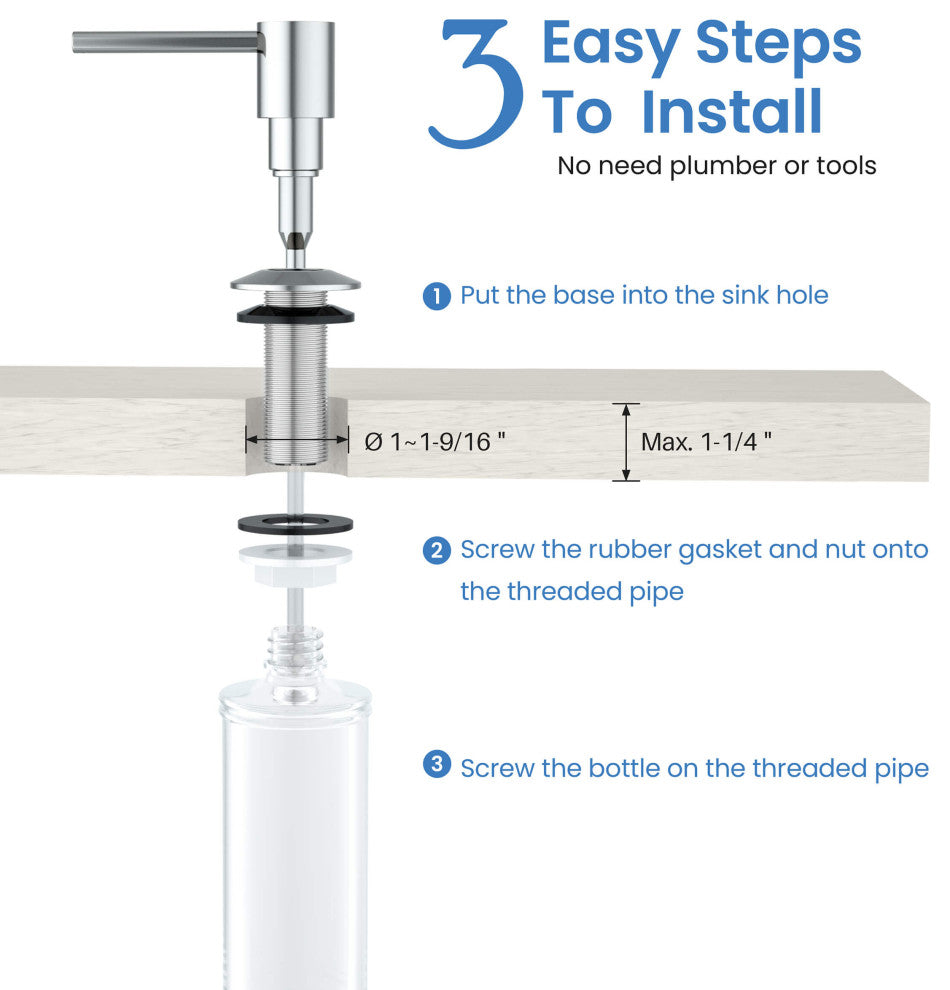 3 Easy Steps To Install

No need plumber or tools

1 Put the base into the sink hole

Ø 1~1-9/16 "

Max. 1-1/4 "

2 Screw the rubber gasket and nut onto the threaded pipe

3 Screw the bottle on the threaded pipe