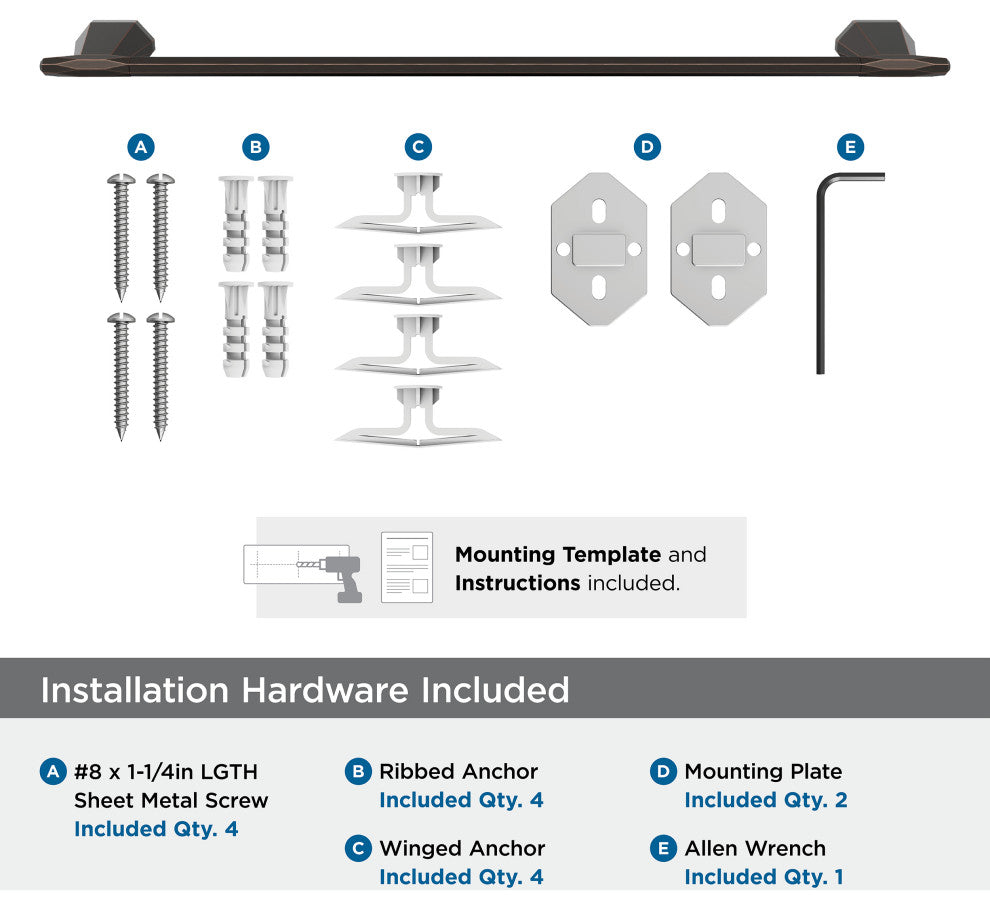 A B C D E

Mounting Template and Instructions included.

Installation Hardware Included

A #8 x 1-1/4in LGTH Sheet Metal Screw
Included Qty. 4

B Ribbed Anchor
Included Qty. 4

C Winged Anchor
Included Qty. 4

D Mounting Plate
Included Qty. 2

E Allen Wrench
Included Qty. 1