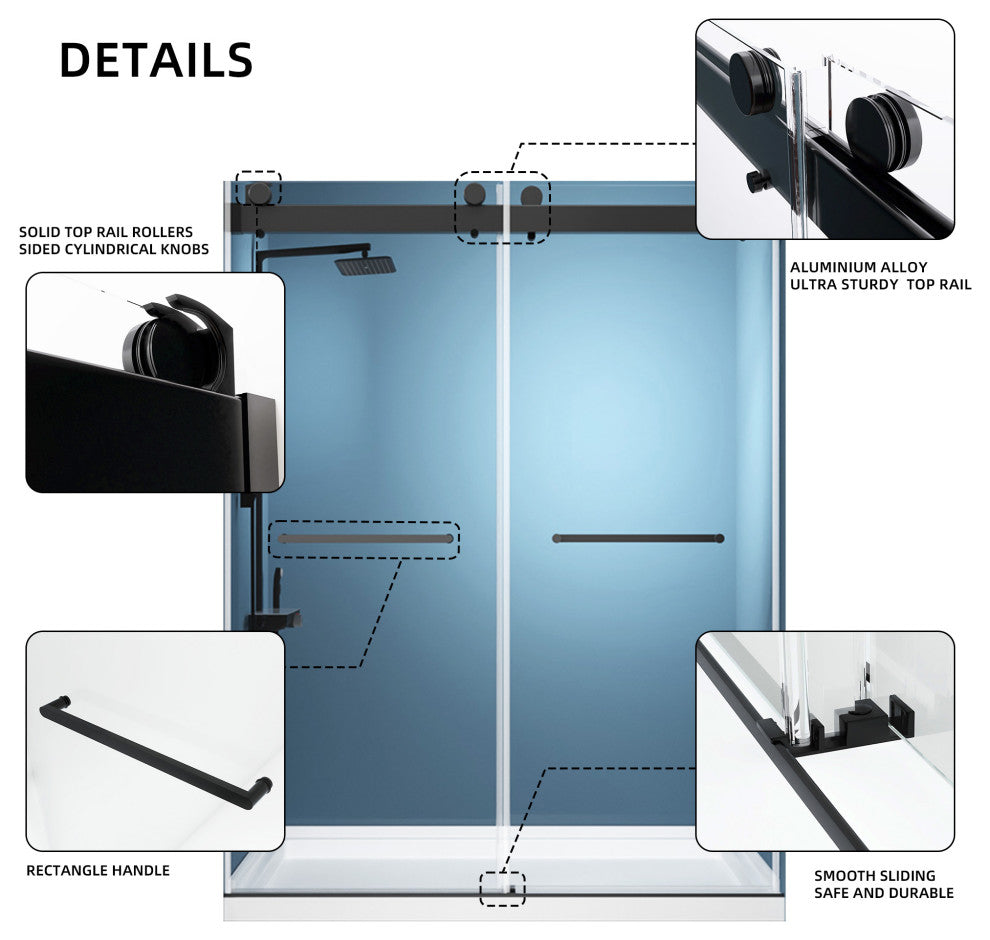 DETAILS

SOLID TOP RAIL ROLLERS
SIDED CYLINDRICAL KNOBS

ALUMINIUM ALLOY
ULTRA STURDY TOP RAIL

RECTANGLE HANDLE

SMOOTH SLIDING
SAFE AND DURABLE