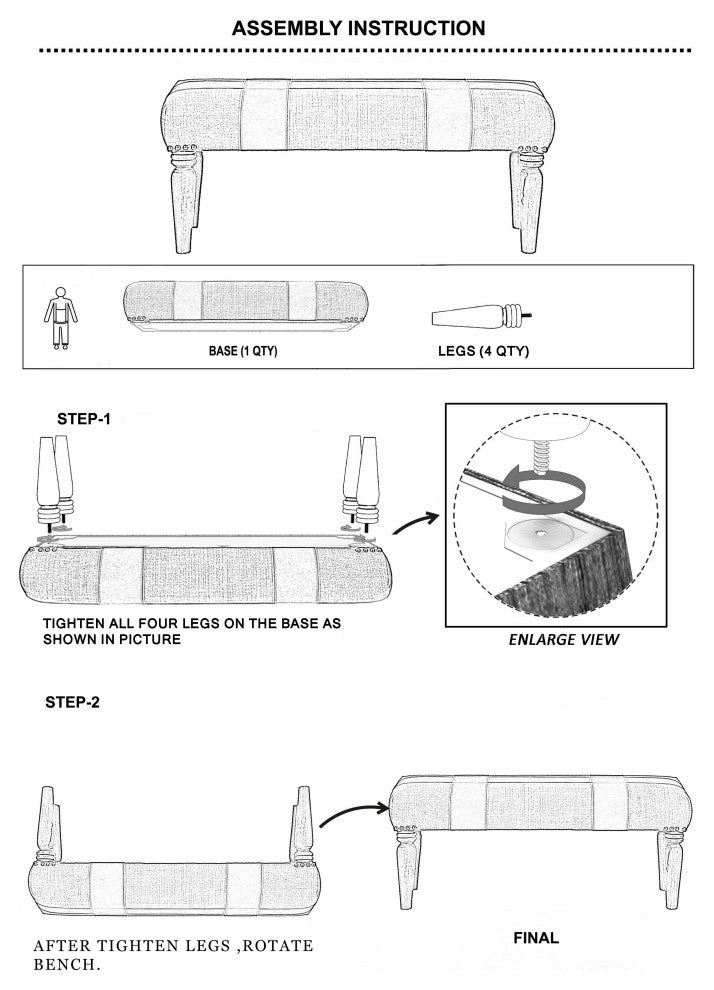 ASSEMBLY INSTRUCTION

BASE (1 QTY)

LEGS (4 QTY)

STEP-1

TIGHTEN ALL FOUR LEGS ON THE BASE AS SHOWN IN PICTURE

ENLARGE VIEW

STEP-2

AFTER TIGHTEN LEGS ,ROTATE BENCH.

FINAL