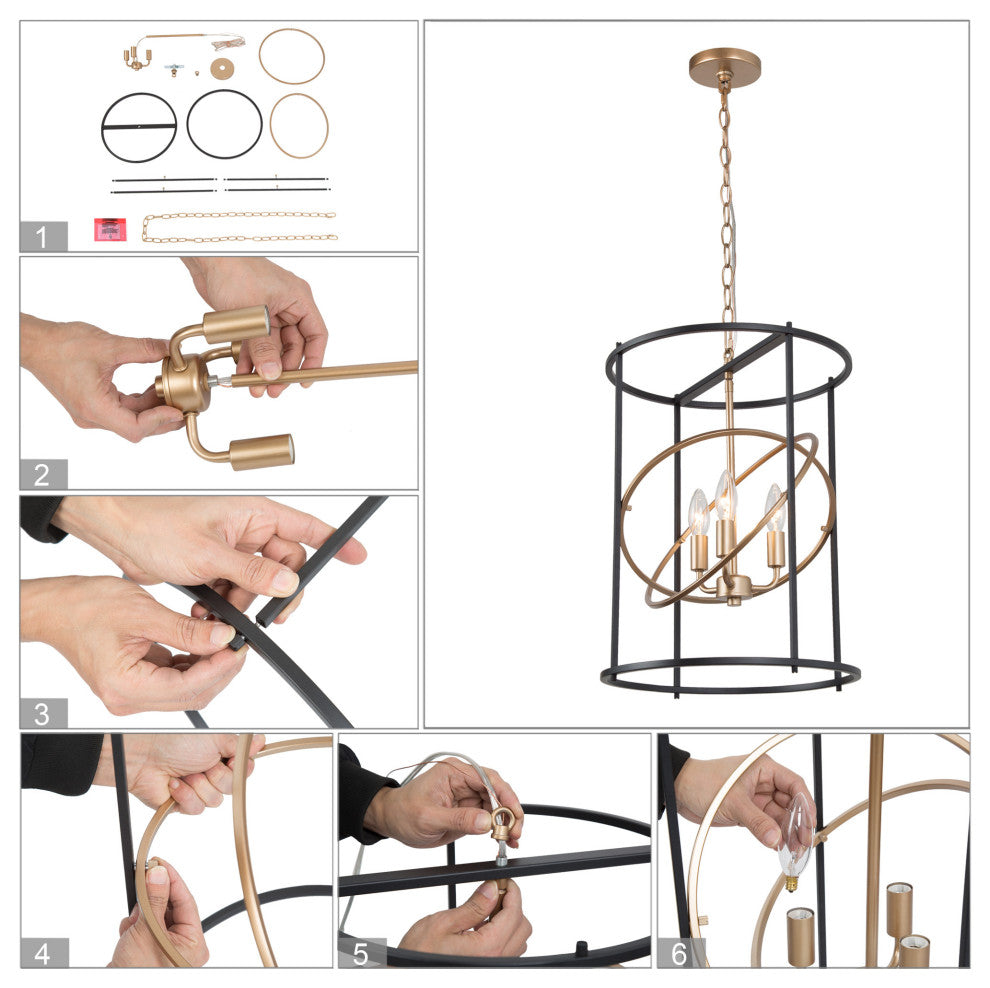 1

2

3

4

5

6