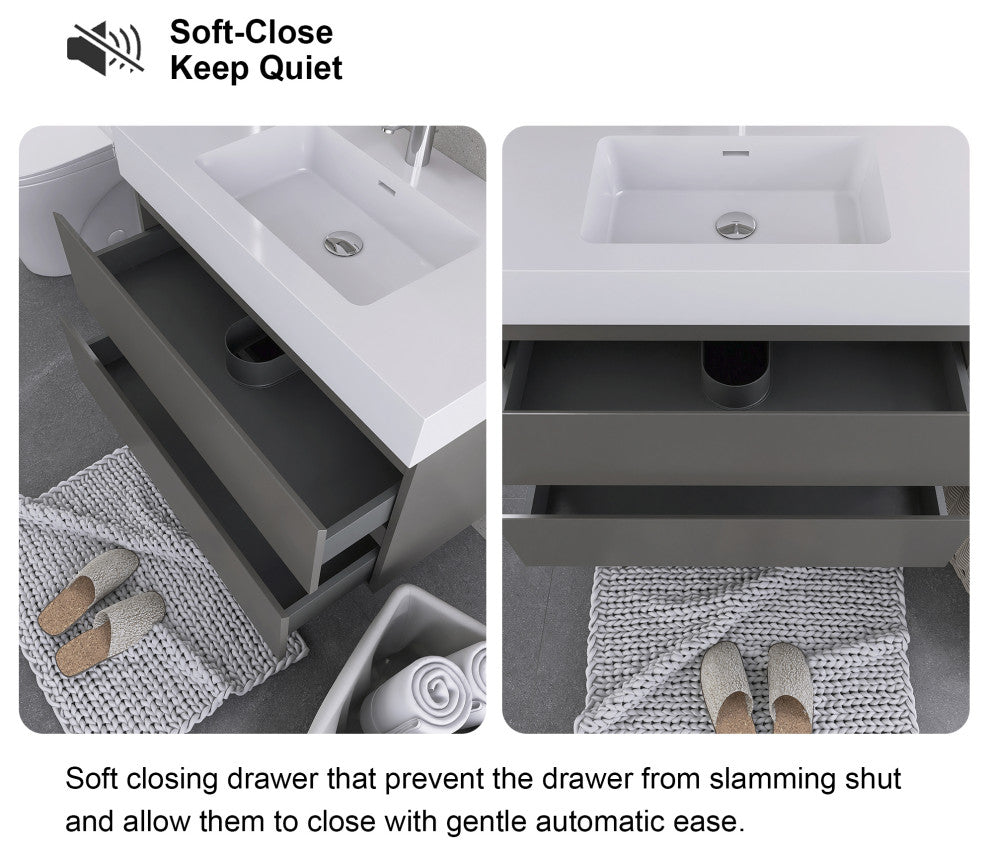 Soft-Close
Keep Quiet

Soft closing drawer that prevent the drawer from slamming shut and allow them to close with gentle automatic ease.