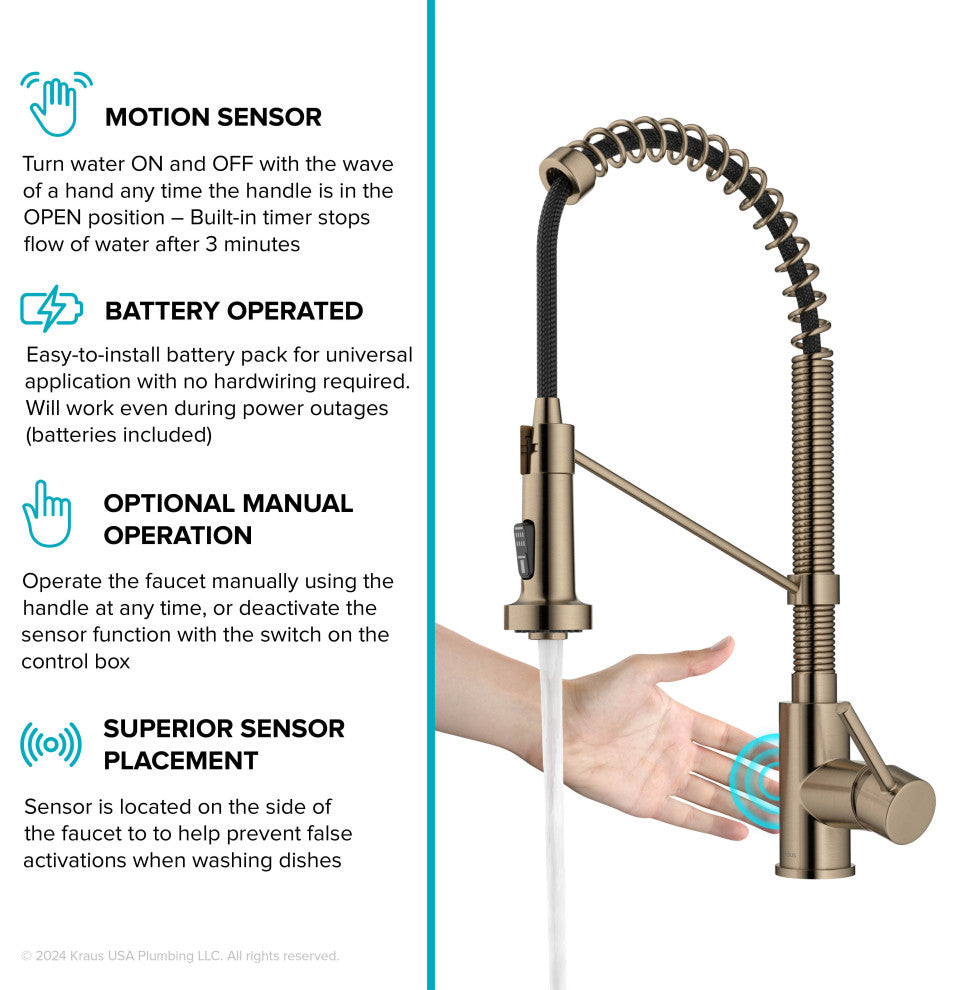 MOTION SENSOR

Turn water ON and OFF with the wave of a hand any time the handle is in the OPEN position – Built-in timer stops flow of water after 3 minutes

BATTERY OPERATED

Easy-to-install battery pack for universal application with no hardwiring required. Will work even during power outages (batteries included)

OPTIONAL MANUAL OPERATION

Operate the faucet manually using the handle at any time, or deactivate the sensor function with the switch on the control box

SUPERIOR SENSOR PLACEMENT

Sensor is located on the side of the faucet to to help prevent false activations when washing dishes

© 2024 Kraus USA Plumbing LLC. All rights reserved.