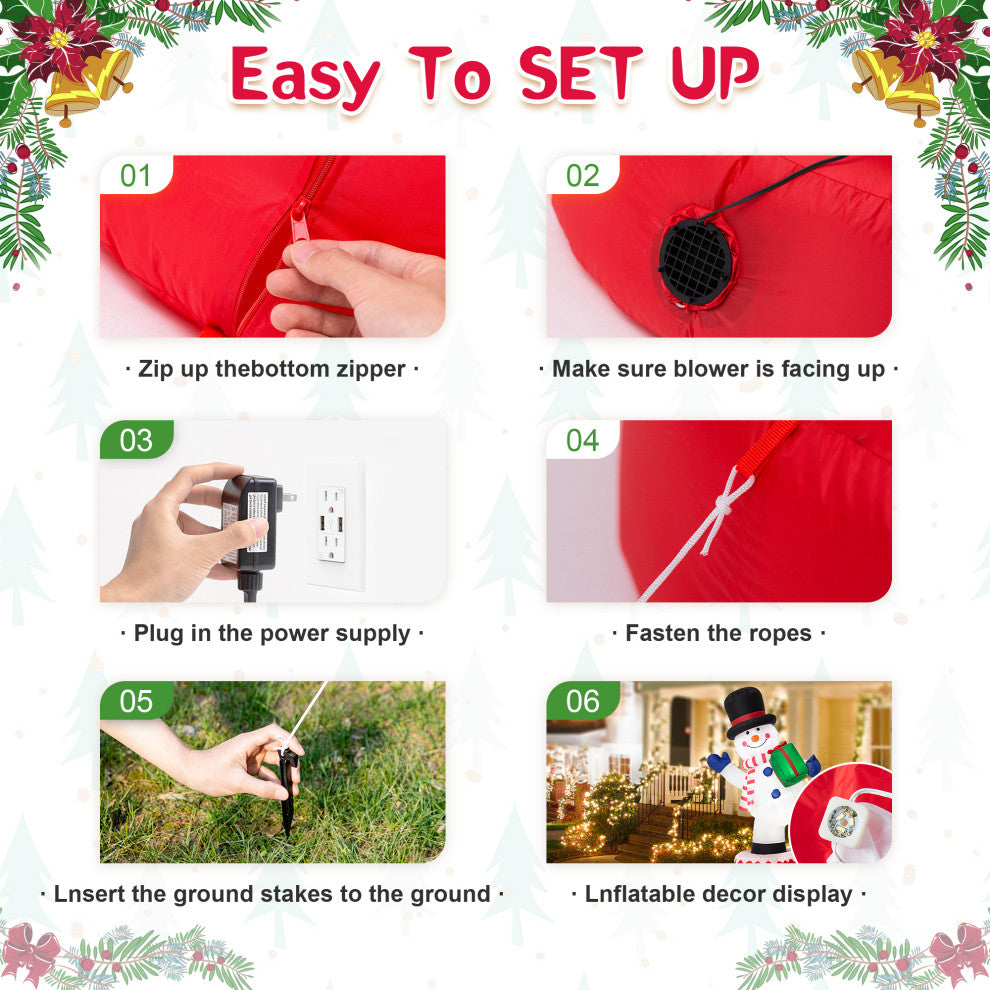 Easy To SET UP

01

· Zip up thebottom zipper ·

02

· Make sure blower is facing up ·

03

· Plug in the power supply ·

04

· Fasten the ropes ·

05

· Lnsert the ground stakes to the ground ·

06

· Lnflatable decor display ·